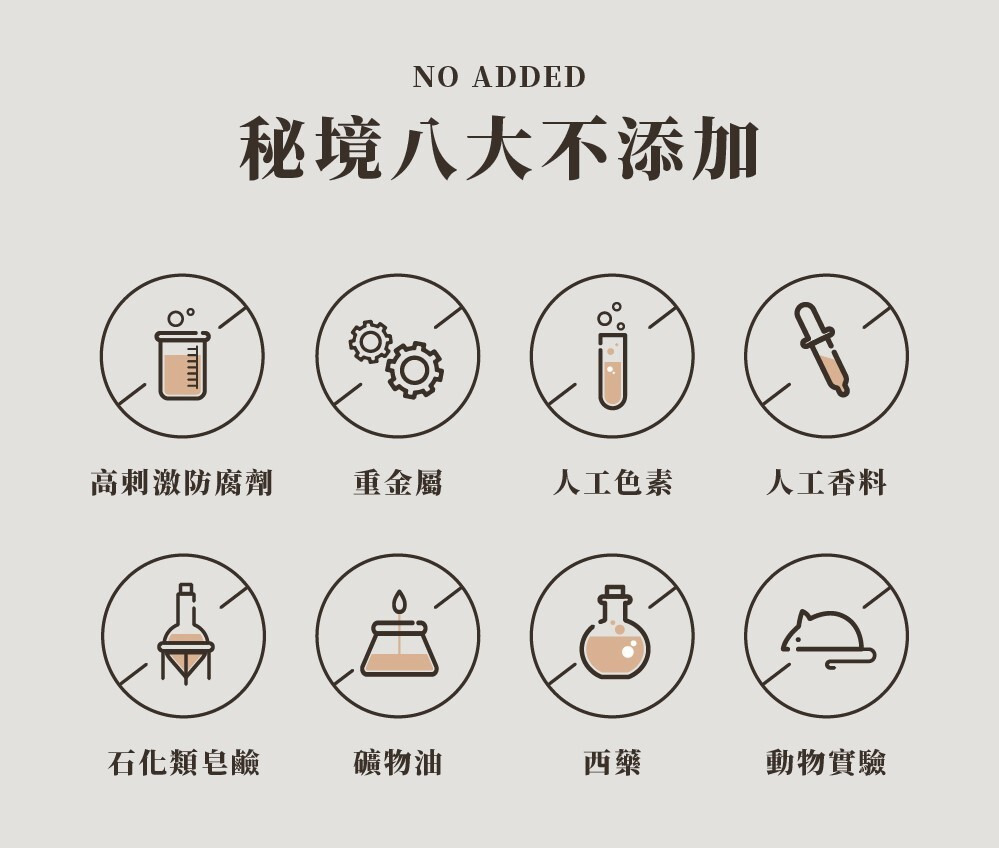 NO ADDED
秘境八大不添加

高刺激防腐劑
重金屬
人工色素
人工香料

石化類皂鹼
礦物油
西藥
動物實驗