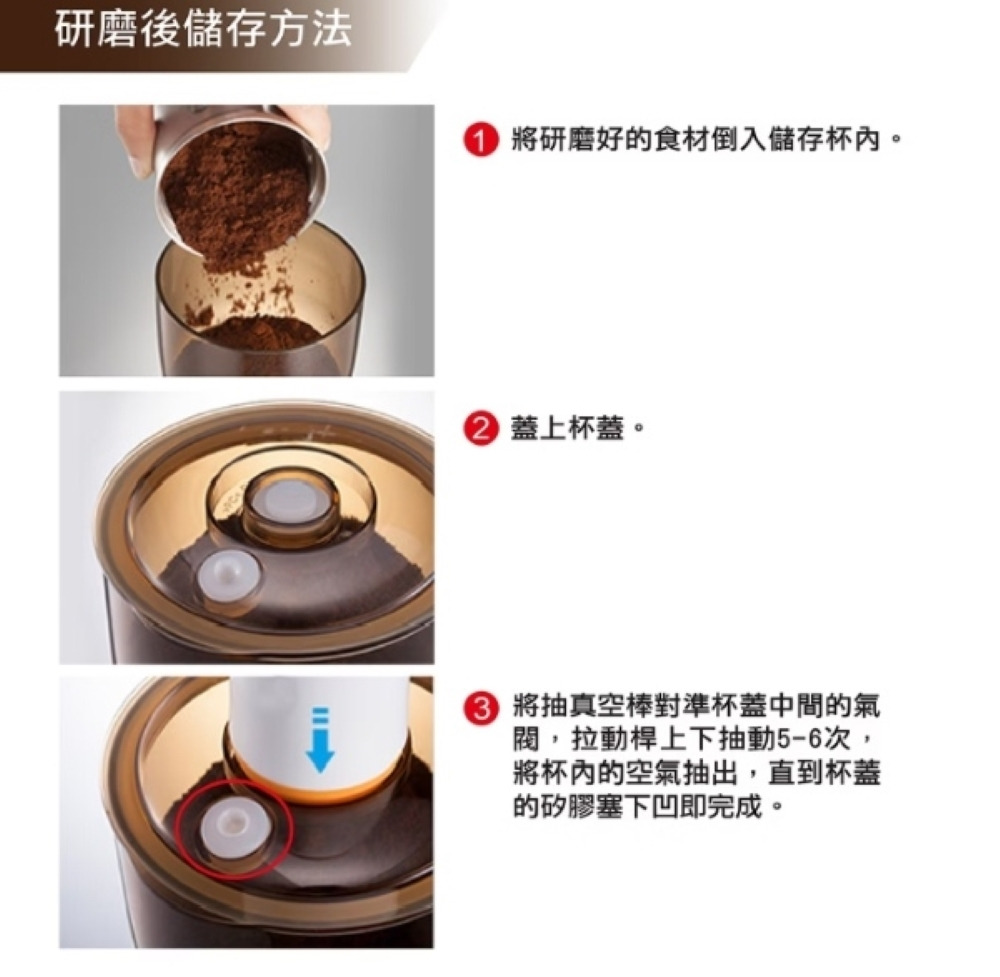 研磨後儲存方法

1 將研磨好的食材倒入儲存杯內。

2 蓋上杯蓋。

3 將抽真空棒對準杯蓋中間的氣閥，拉動桿上下抽動5-6次，將杯內的空氣抽出，直到杯蓋的矽膠塞下凹即完成。