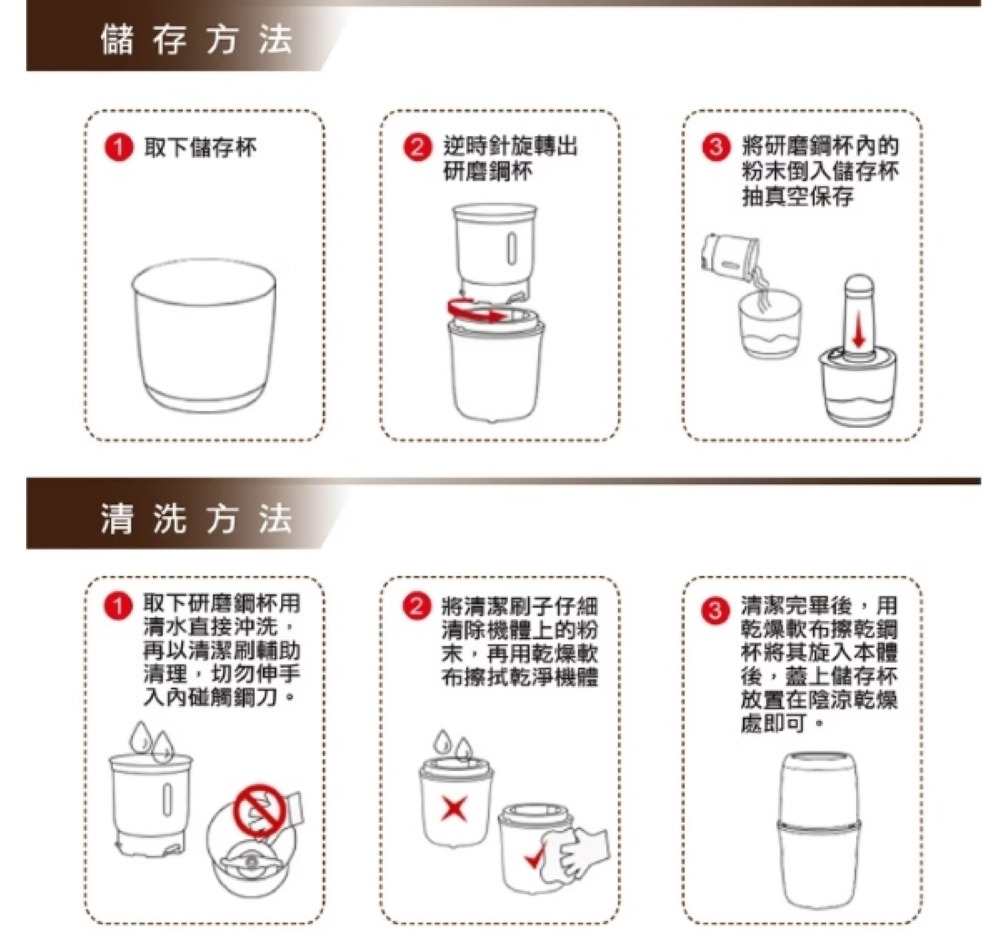 儲存方法

1 取下儲存杯

2 逆時針旋轉出研磨鋼杯

3 將研磨鋼杯內的粉末倒入儲存杯抽真空保存

清洗方法

1 取下研磨鋼杯用清水直接沖洗，再以清潔刷輔助清理，切勿伸手入內碰觸鋼刀。

2 將清潔刷子仔細清除機體上的粉末，再用乾燥軟布擦拭乾淨機體

3 清潔完畢後，用乾燥軟布擦乾鋼杯將其旋入本體後，蓋上儲存杯放置在陰涼乾燥處即可。