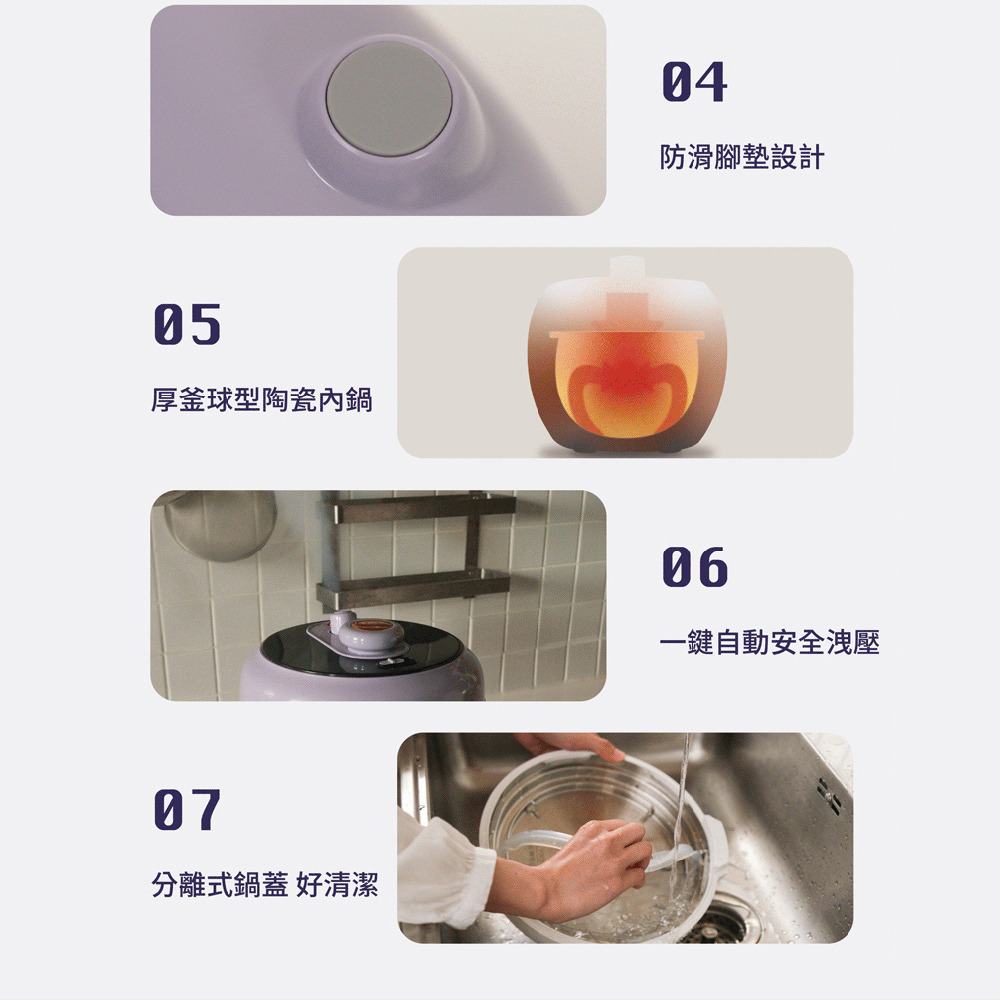 04

防滑腳墊設計

05

厚釜球型陶瓷內鍋

06

一鍵自動安全洩壓

07

分離式鍋蓋 好清潔