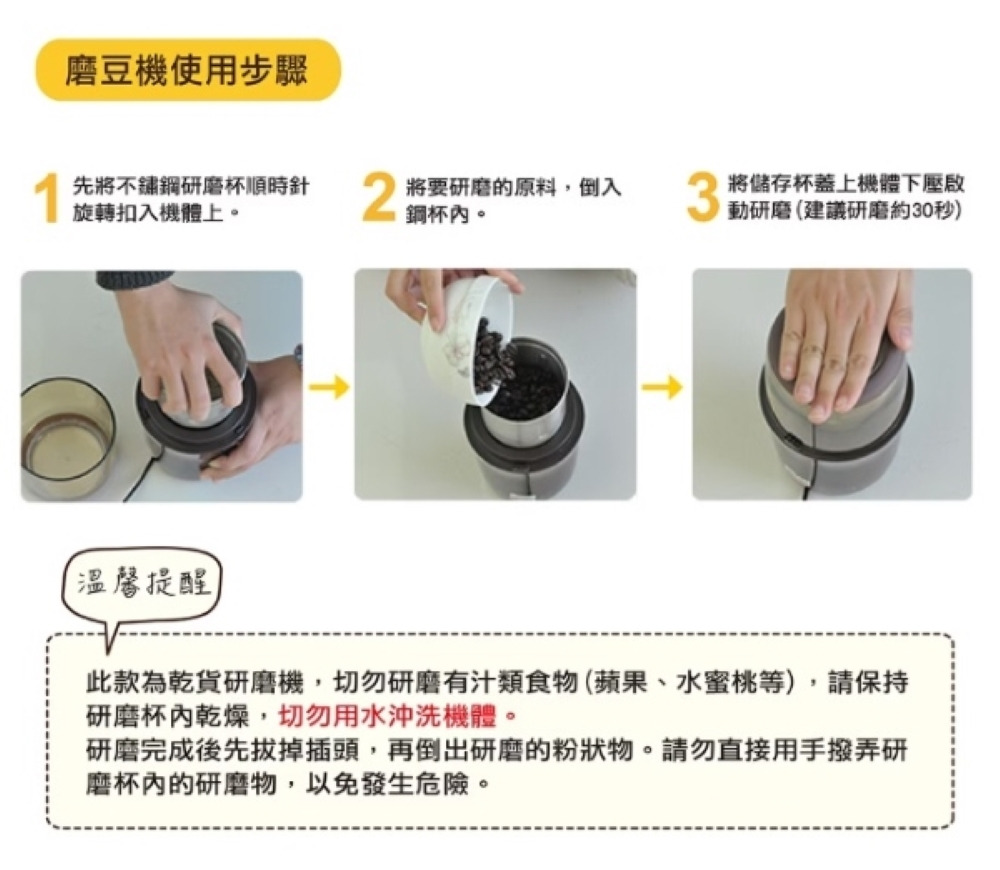 磨豆機使用步驟

1 先將不鏽鋼研磨杯順時針旋轉扣入機體上。

2 將要研磨的原料，倒入鋼杯內。

3 將儲存杯蓋上機體下壓啟動研磨(建議研磨約30秒)

溫馨提醒

此款為乾貨研磨機，切勿研磨有汁類食物(蘋果、水蜜桃等)，請保持研磨杯內乾燥，切勿用水沖洗機體。
研磨完成後先拔掉插頭，再倒出研磨的粉狀物。請勿直接用手撥弄研磨杯內的研磨物，以免發生危險。