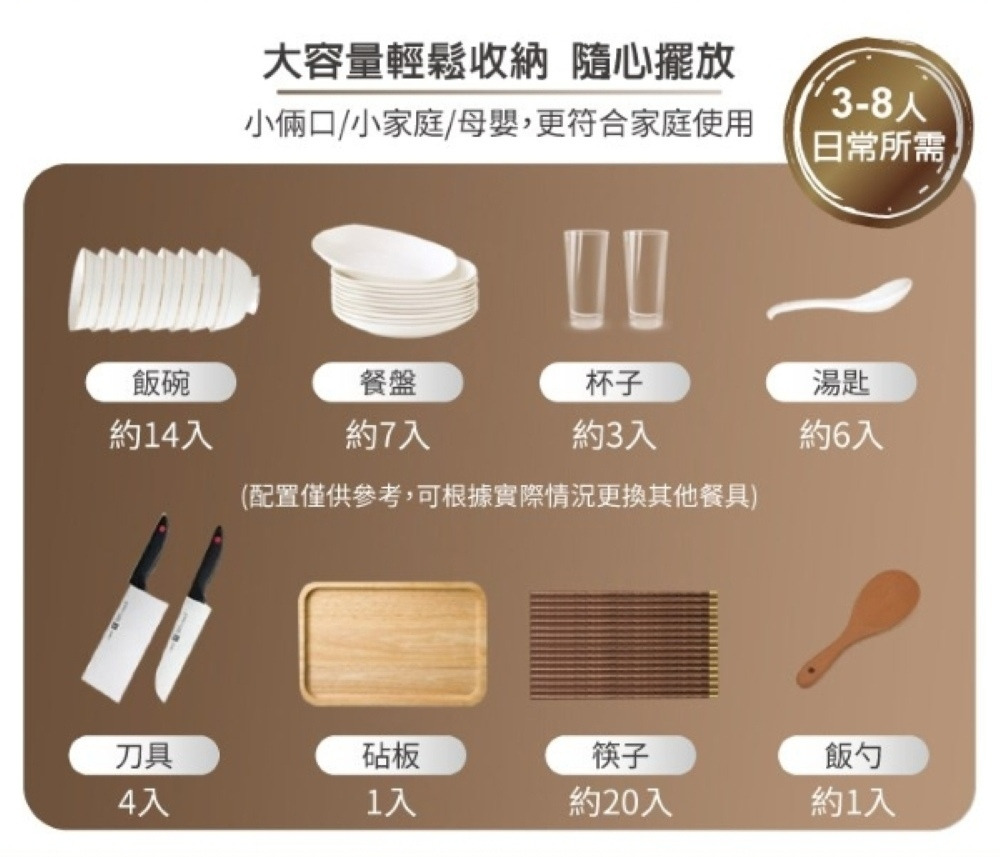 大容量輕鬆收納 隨心擺放

小倆口/小家庭/母嬰，更符合家庭使用

3-8人
日常所需

飯碗
約14入

餐盤
約7入

杯子
約3入

湯匙
約6入

(配置僅供參考，可根據實際情況更換其他餐具)

刀具
4入

砧板
1入

筷子
約20入

飯勺
約1入