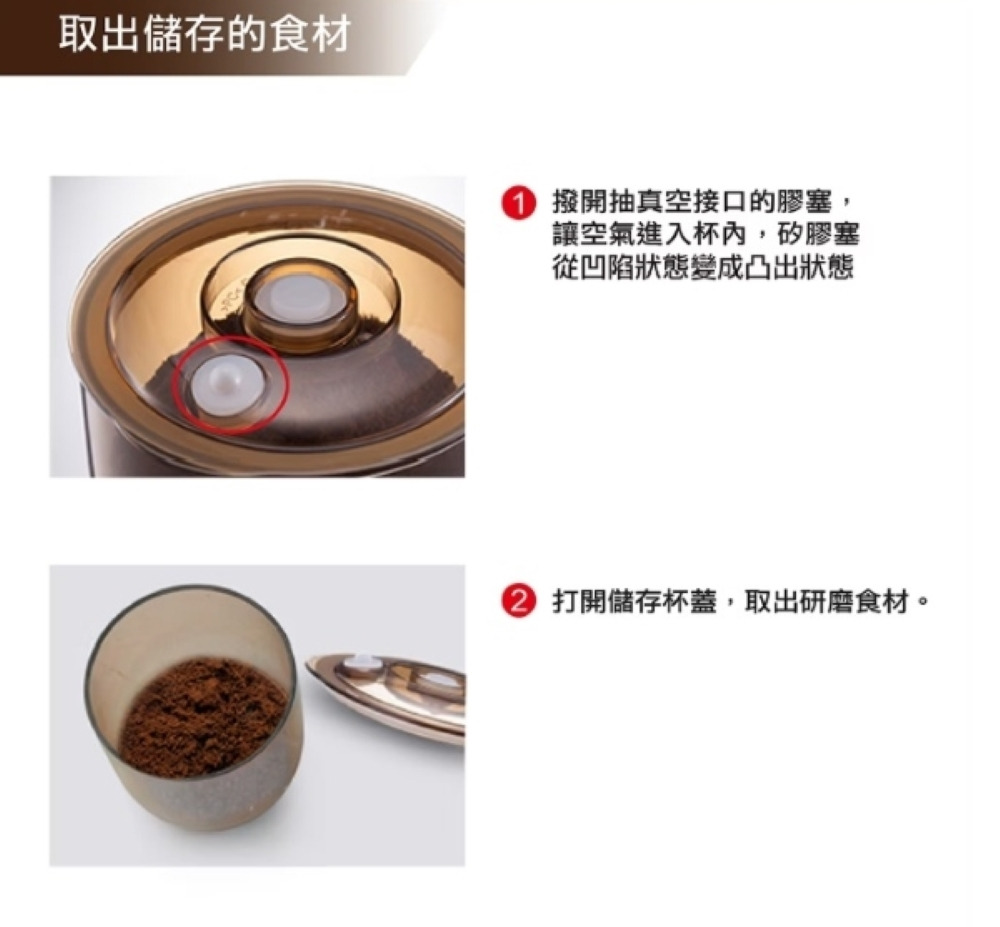 取出儲存的食材

1 撥開抽真空接口的膠塞，讓空氣進入杯內，矽膠塞從凹陷狀態變成凸出狀態

2 打開儲存杯蓋，取出研磨食材。