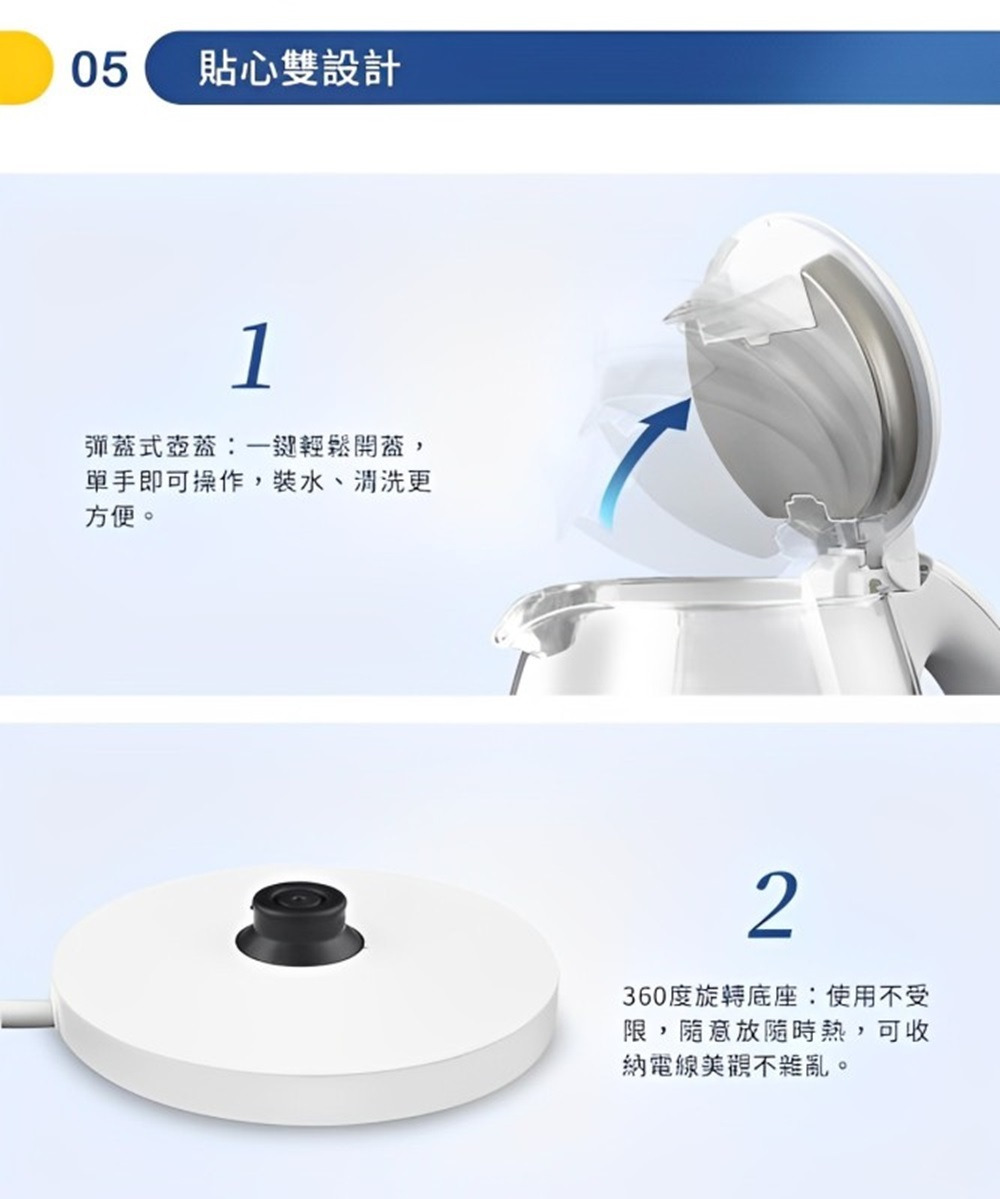 05 貼心雙設計

1

彈蓋式壺蓋：一鍵輕鬆開蓋，單手即可操作，裝水、清洗更方便。

2

360度旋轉底座：使用不受限，隨意放隨時熱，可收納電線美觀不雜亂。