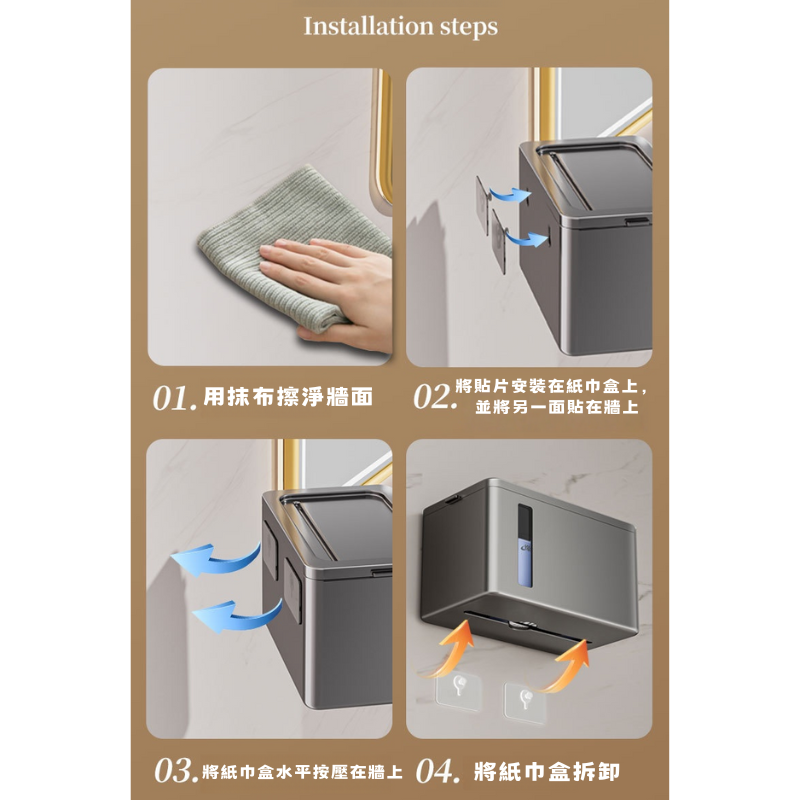 Installation steps

01. 用抹布擦淨牆面

02. 將貼片安裝在紙巾盒上，並將另一面貼在牆上

03. 將紙巾盒水平按壓在牆上

04. 將紙巾盒拆卸