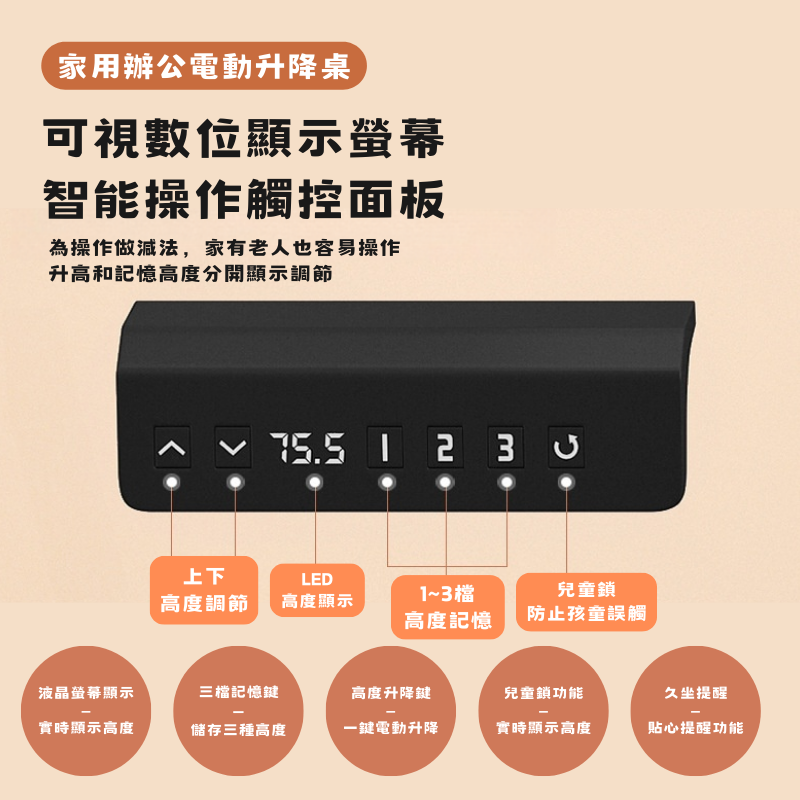 家用辦公電動升降桌

可視數位顯示螢幕
智能操作觸控面板

為操作做減法，家有老人也容易操作
升高和記憶高度分開顯示調節

75.5 1 2 3

上下
高度調節

LED
高度顯示

1~3檔
高度記憶

兒童鎖
防止孩童誤觸

液晶螢幕顯示
—
實時顯示高度

三檔記憶鍵
—
儲存三種高度

高度升降鍵
—
一鍵電動升降

兒童鎖功能
—
實時顯示高度

久坐提醒
—
貼心提醒功能