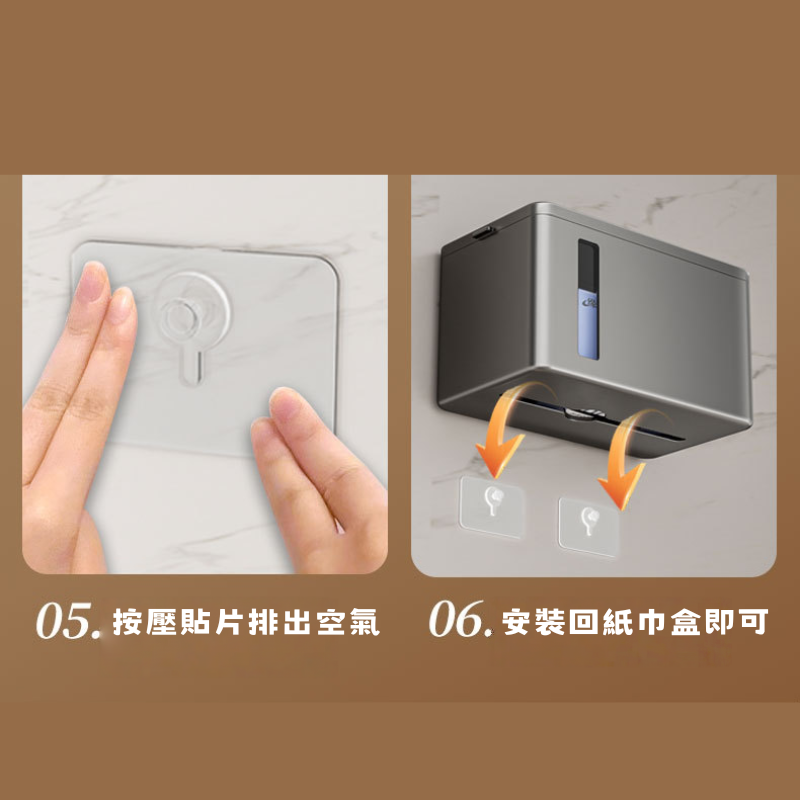 05. 按壓貼片排出空氣

06. 安裝回紙巾盒即可