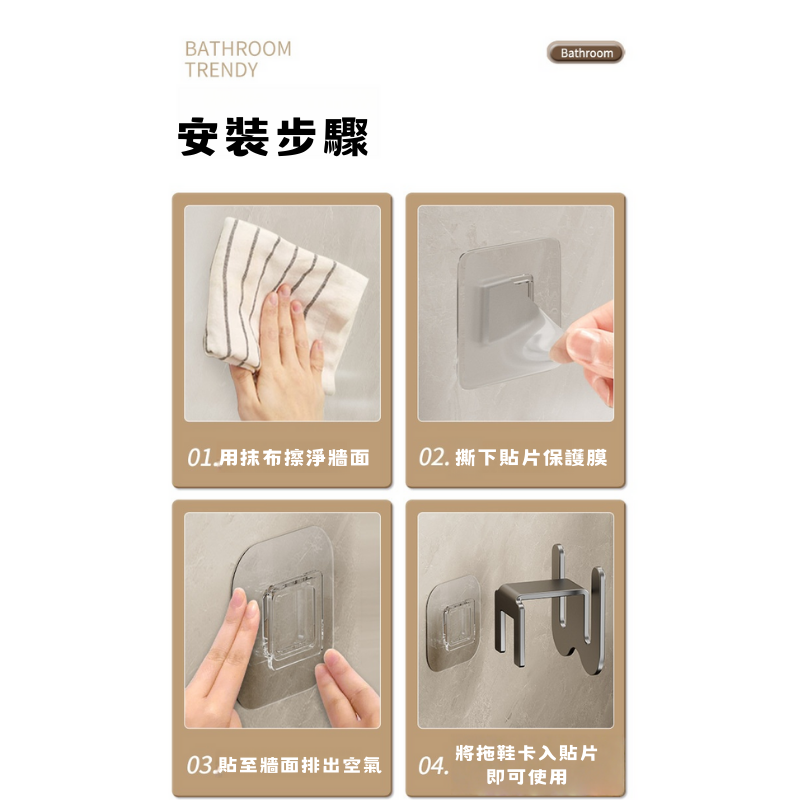 BATHROOM TRENDY

Bathroom

安裝步驟

01.用抹布擦淨牆面

02. 撕下貼片保護膜

03.貼至牆面排出空氣

04. 將拖鞋卡入貼片即可使用