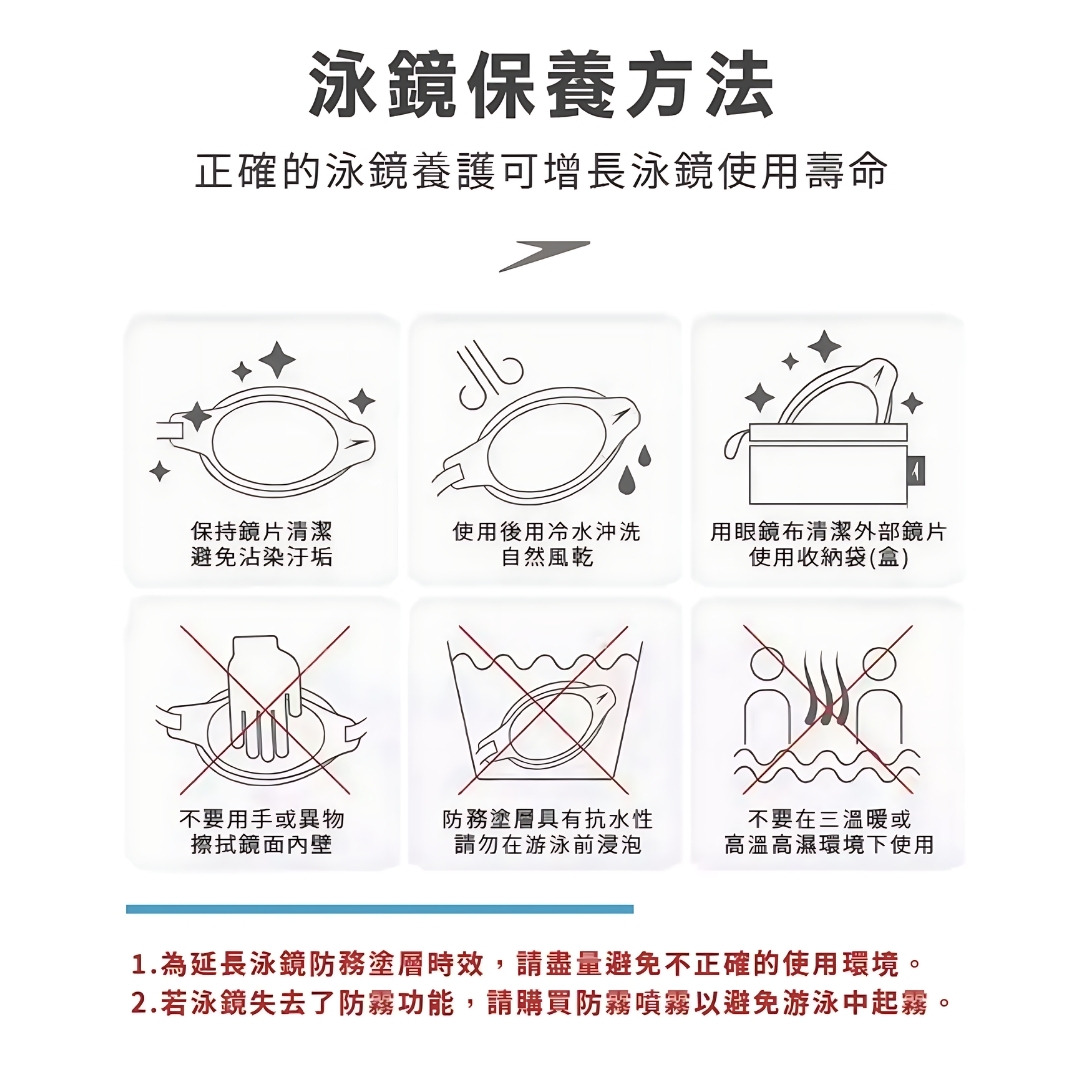 泳鏡保養方法

正確的泳鏡養護可增長泳鏡使用壽命

保持鏡片清潔
避免沾染汙垢

使用後用冷水沖洗
自然風乾

用眼鏡布清潔外部鏡片
使用收納袋(盒)

不要用手或異物
擦拭鏡面內壁

防務塗層具有抗水性
請勿在游泳前浸泡

不要在三溫暖或
高溫高濕環境下使用

1.為延長泳鏡防務塗層時效，請盡量避免不正確的使用環境。
2.若泳鏡失去了防霧功能，請購買防霧噴霧以避免游泳中起霧。