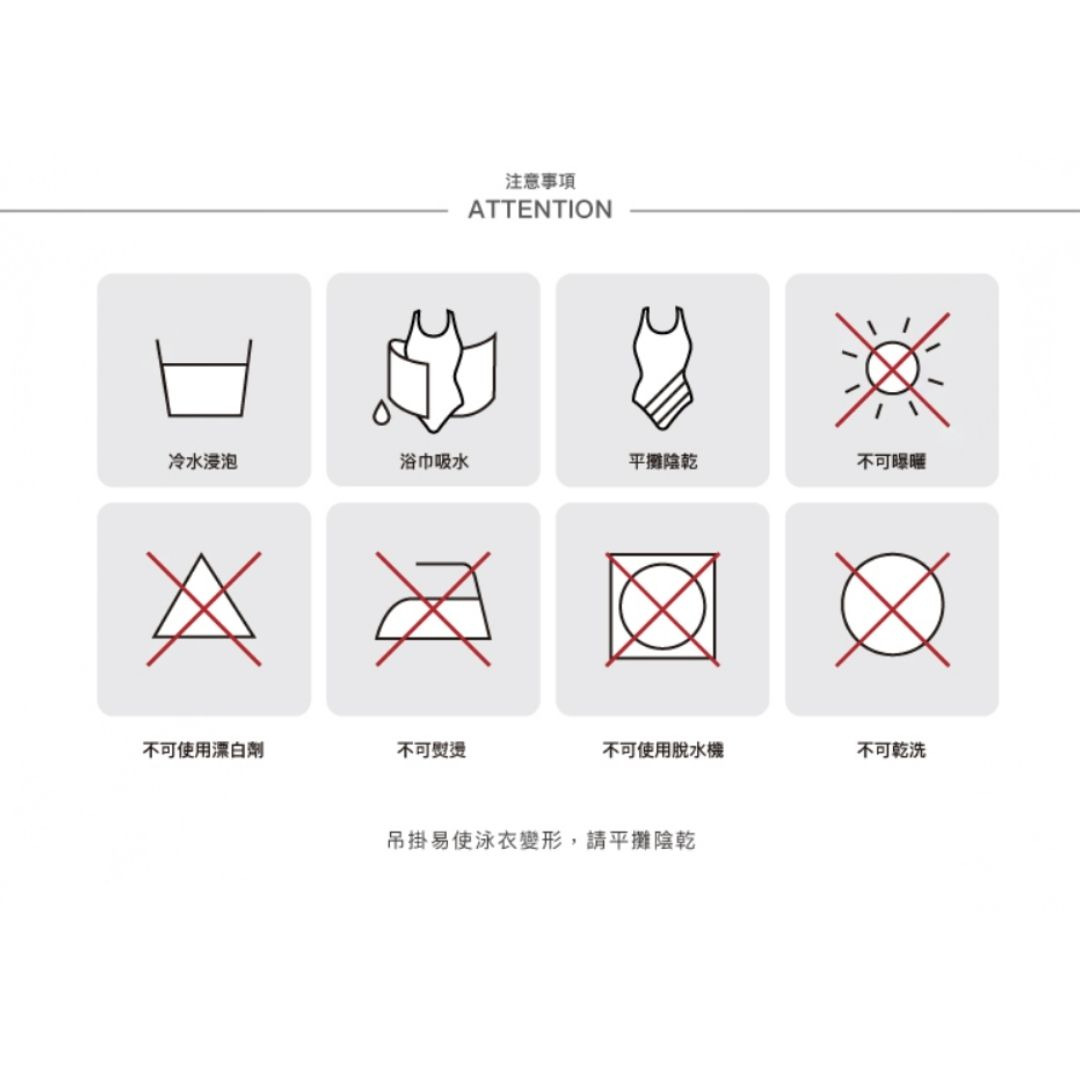 注意事項
ATTENTION

冷水浸泡
浴巾吸水
平攤陰乾
不可曝曬

不可使用漂白劑
不可熨燙
不可使用脫水機
不可乾洗

吊掛易使泳衣變形，請平攤陰乾