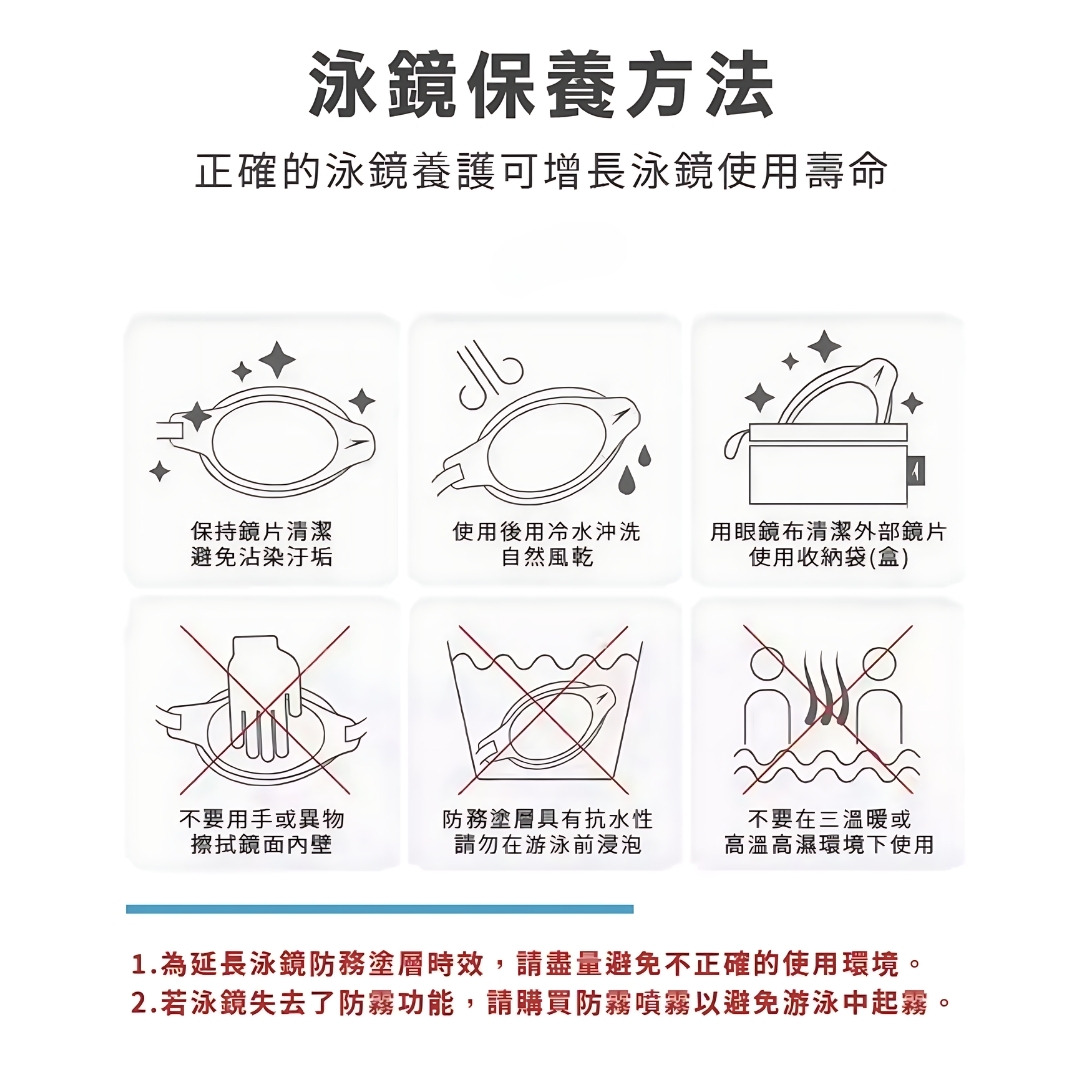 泳鏡保養方法

正確的泳鏡養護可增長泳鏡使用壽命

保持鏡片清潔
避免沾染汙垢

使用後用冷水沖洗
自然風乾

用眼鏡布清潔外部鏡片
使用收納袋(盒)

不要用手或異物
擦拭鏡面內壁

防務塗層具有抗水性
請勿在游泳前浸泡

不要在三溫暖或
高溫高濕環境下使用

1.為延長泳鏡防務塗層時效，請盡量避免不正確的使用環境。
2.若泳鏡失去了防霧功能，請購買防霧噴霧以避免游泳中起霧。