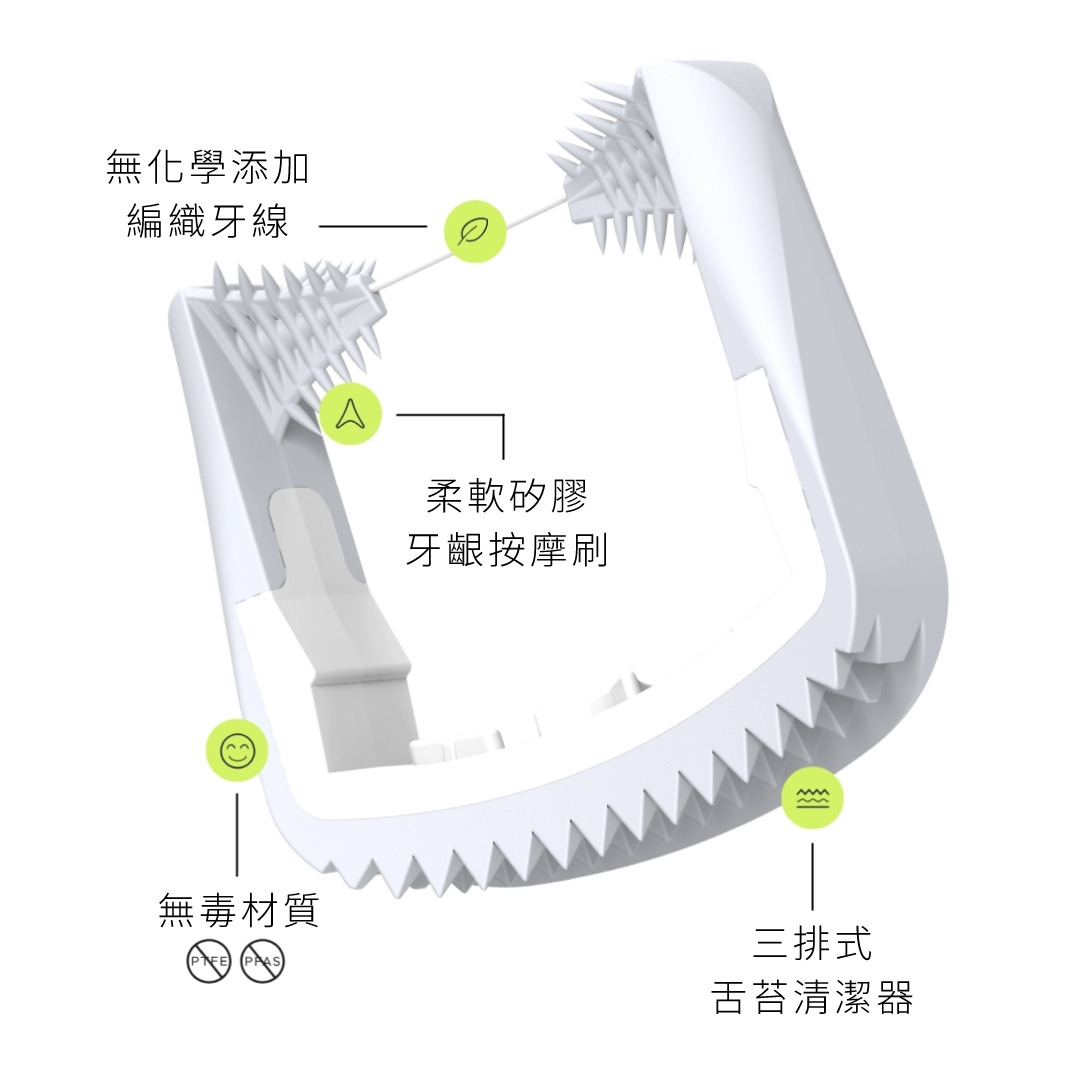 無化學添加
編織牙線

柔軟矽膠
牙齦按摩刷

無毒材質
PTFE PFAS

三排式
舌苔清潔器