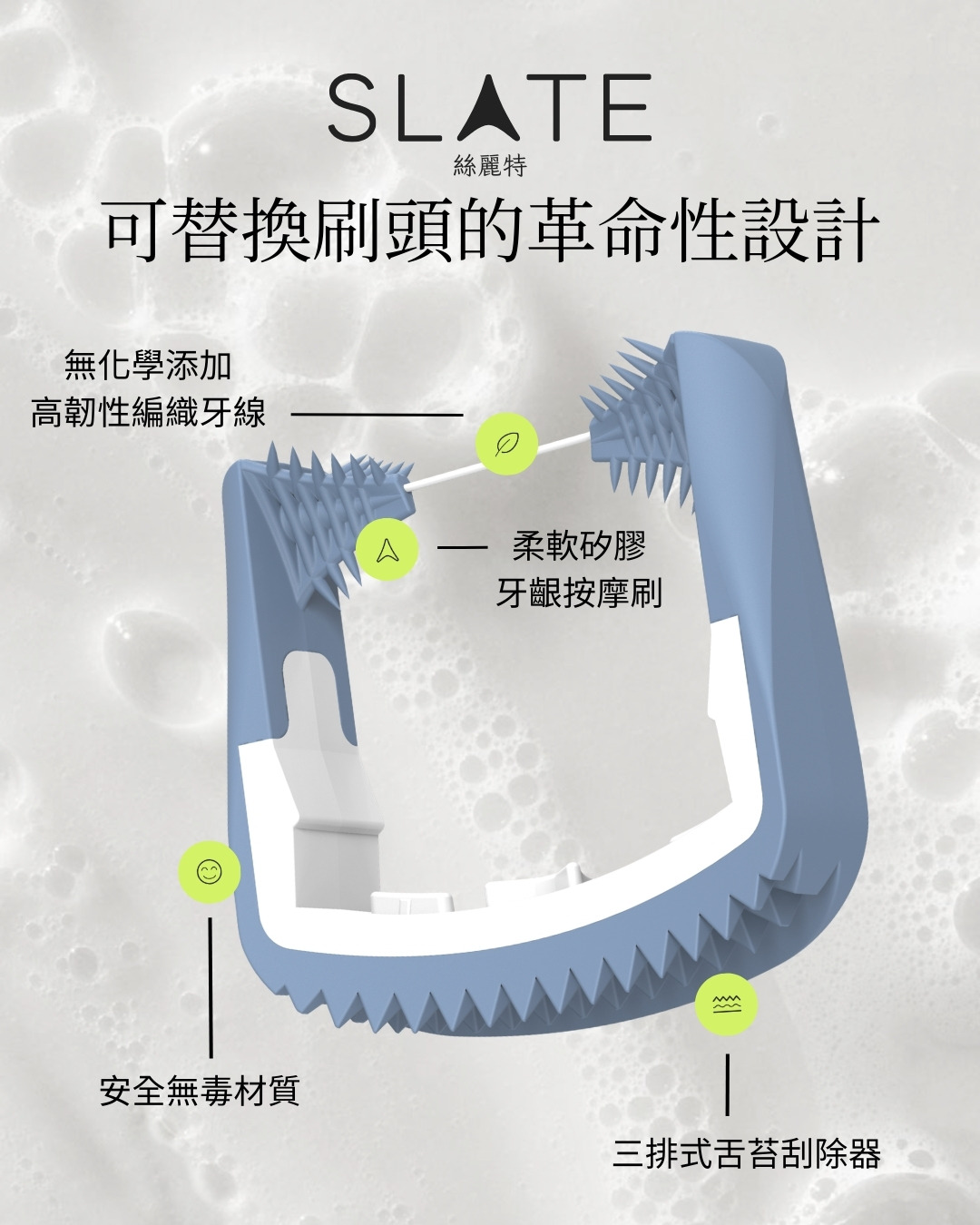 SLATE
絲麗特

可替換刷頭的革命性設計

無化學添加
高韌性編織牙線

柔軟矽膠
牙齦按摩刷

安全無毒材質

三排式舌苔刮除器