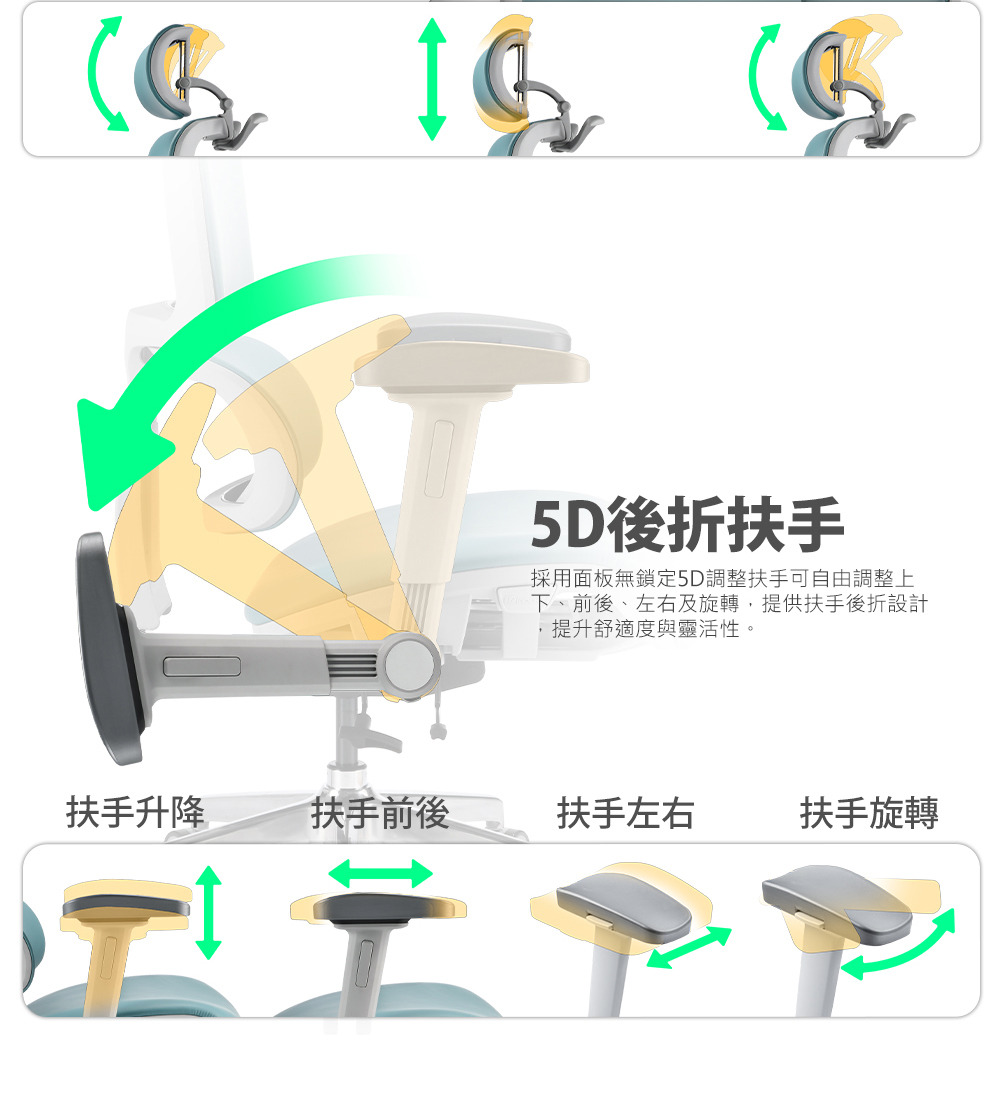 5D後折扶手

採用面板無鎖定5D調整扶手可自由調整上下、前後、左右及旋轉，提供扶手後折設計，提升舒適度與靈活性。

扶手升降

扶手前後

扶手左右

扶手旋轉