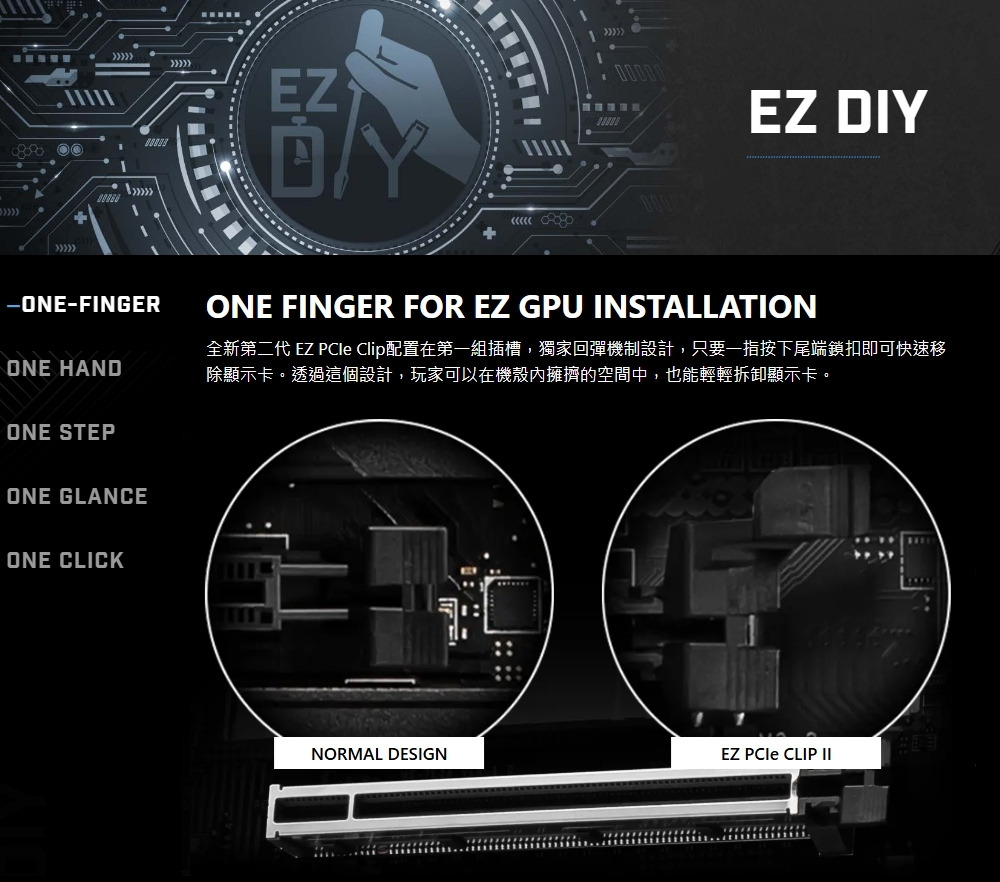 EZ DIY

EZ DIY

—ONE-FINGER

ONE HAND

ONE STEP

ONE GLANCE

ONE CLICK

ONE FINGER FOR EZ GPU INSTALLATION

全新第二代 EZ PCIe Clip配置在第一組插槽，獨家回彈機制設計，只要一指按下尾端鎖扣即可快速移除顯示卡。透過這個設計，玩家可以在機殼內擁擠的空間中，也能輕輕拆卸顯示卡。

NORMAL DESIGN

EZ PCIe CLIP II