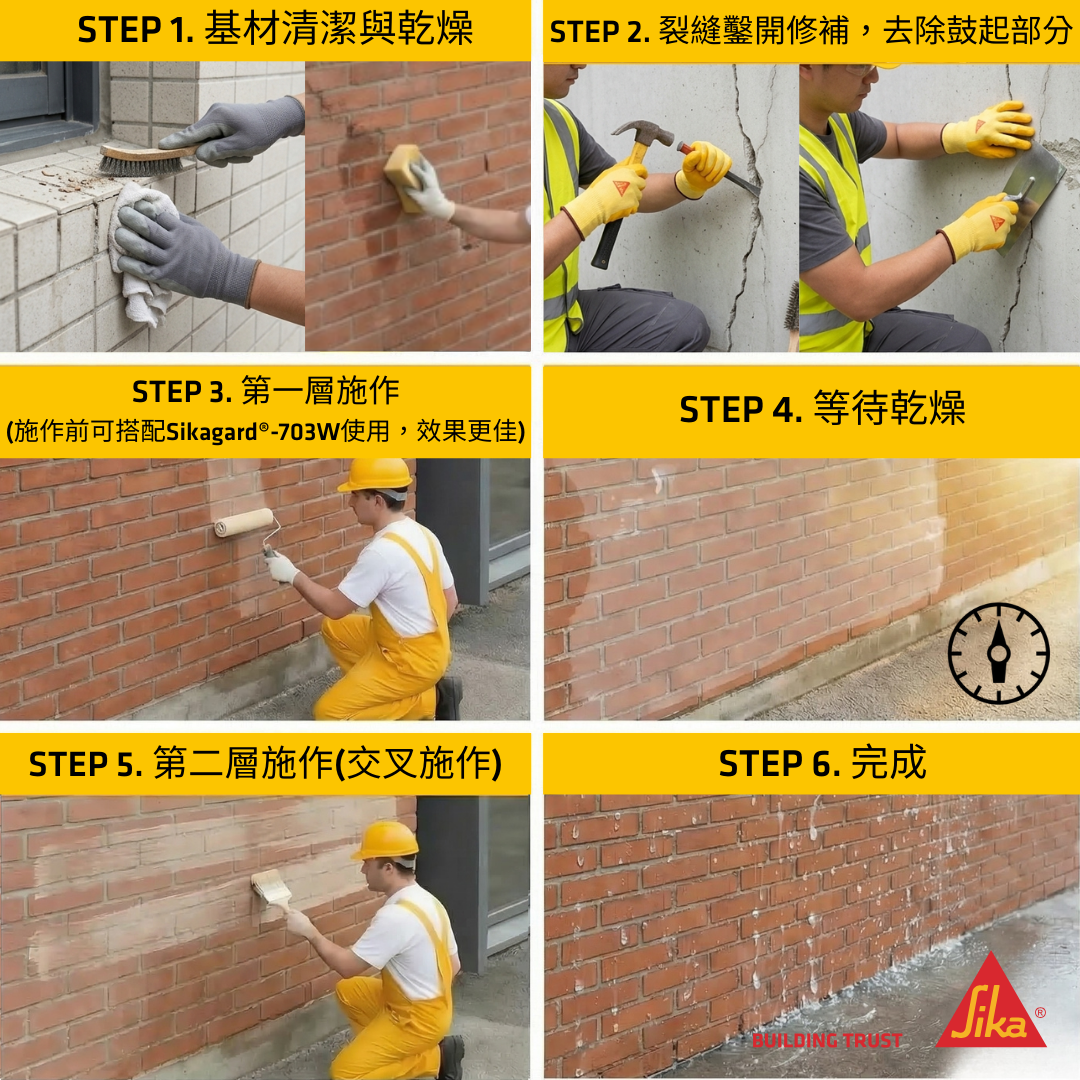 STEP 1. 基材清潔與乾燥

STEP 2. 裂縫鑿開修補，去除鼓起部分

STEP 3. 第一層施作
(施作前可搭配Sikagard®-703W使用，效果更佳)

STEP 4. 等待乾燥

STEP 5. 第二層施作(交叉施作)

STEP 6. 完成

BUILDING TRUST

Sika®