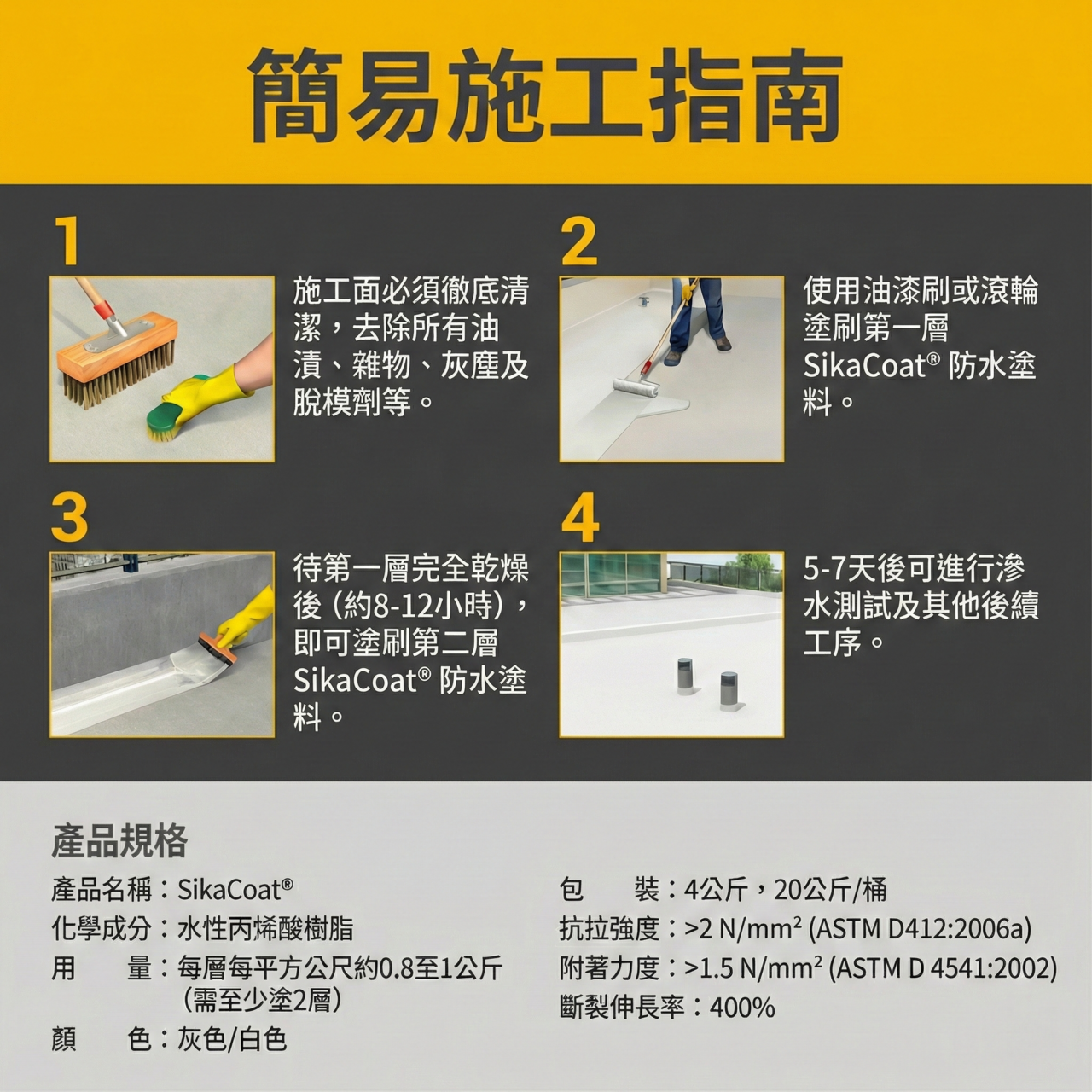 簡易施工指南

1

施工面必須徹底清潔，去除所有油漬、雜物、灰塵及脫模劑等。

2

使用油漆刷或滾輪塗刷第一層 SikaCoat® 防水塗料。

3

待第一層完全乾燥後（約8-12小時），即可塗刷第二層 SikaCoat® 防水塗料。

4

5-7天後可進行滲水測試及其他後續工序。

產品規格

產品名稱：SikaCoat®
化學成分：水性丙烯酸樹脂
用　　量：每層每平方公尺約0.8至1公斤（需至少塗2層）
顏　　色：灰色/白色

包　　裝：4公斤，20公斤/桶
抗拉強度：>2 N/mm² (ASTM D412:2006a)
附著力度：>1.5 N/mm² (ASTM D 4541:2002)
斷裂伸長率：400%