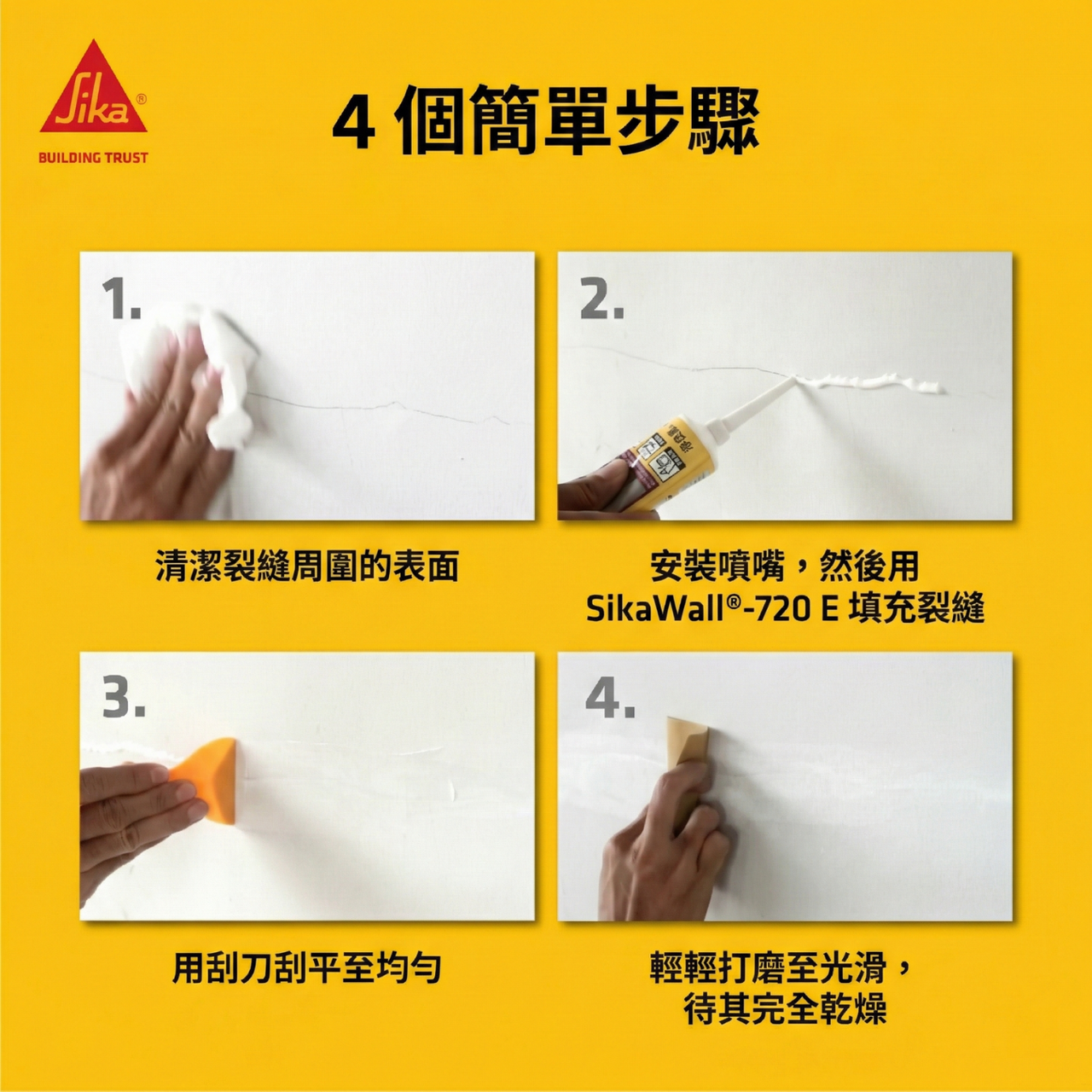 Sika®
BUILDING TRUST

4 個簡單步驟

1.

清潔裂縫周圍的表面

2.

安裝噴嘴，然後用 SikaWall®-720 E 填充裂縫

3.

用刮刀刮平至均勻

4.

輕輕打磨至光滑，待其完全乾燥