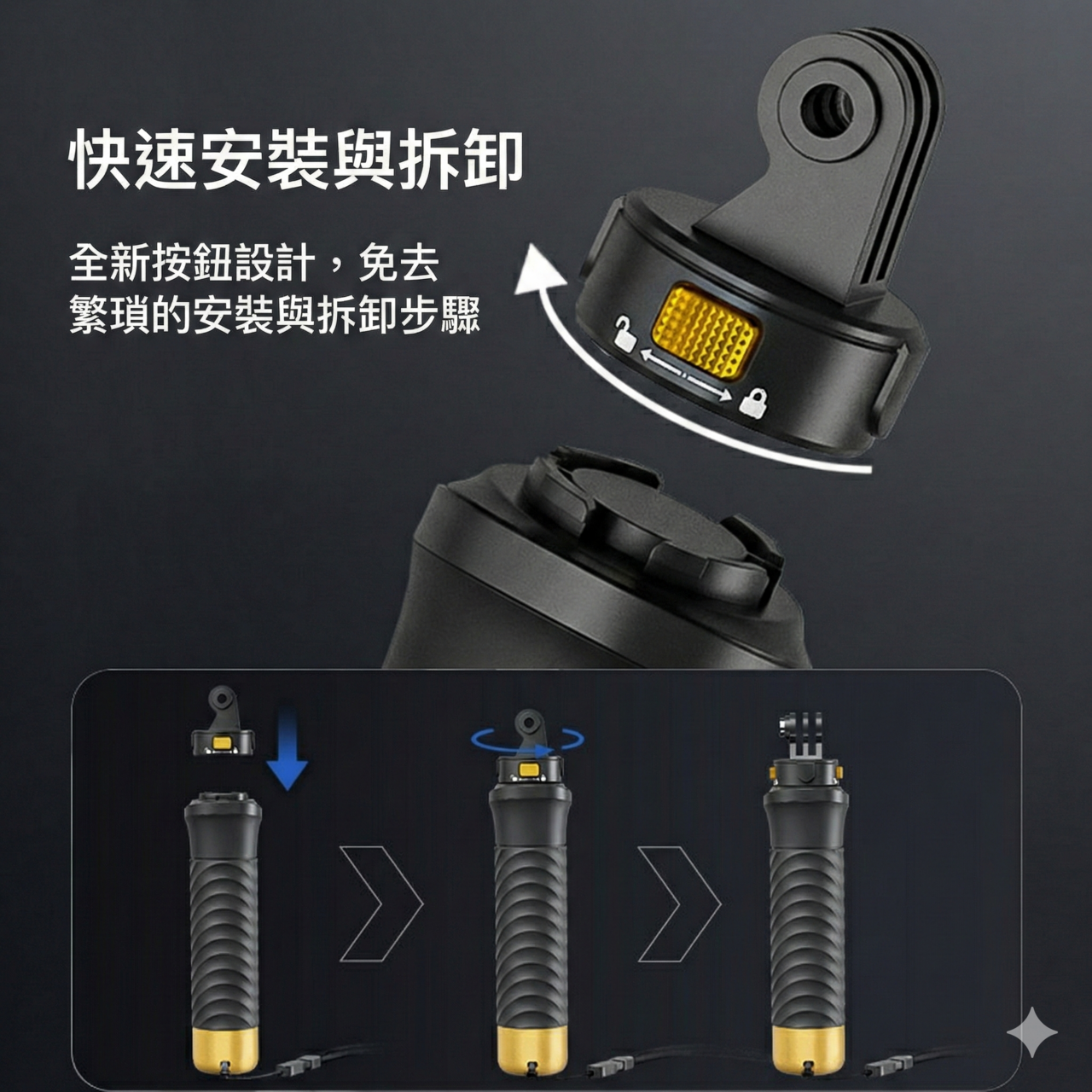 快速安裝與拆卸

全新按鈕設計，免去繁瑣的安裝與拆卸步驟