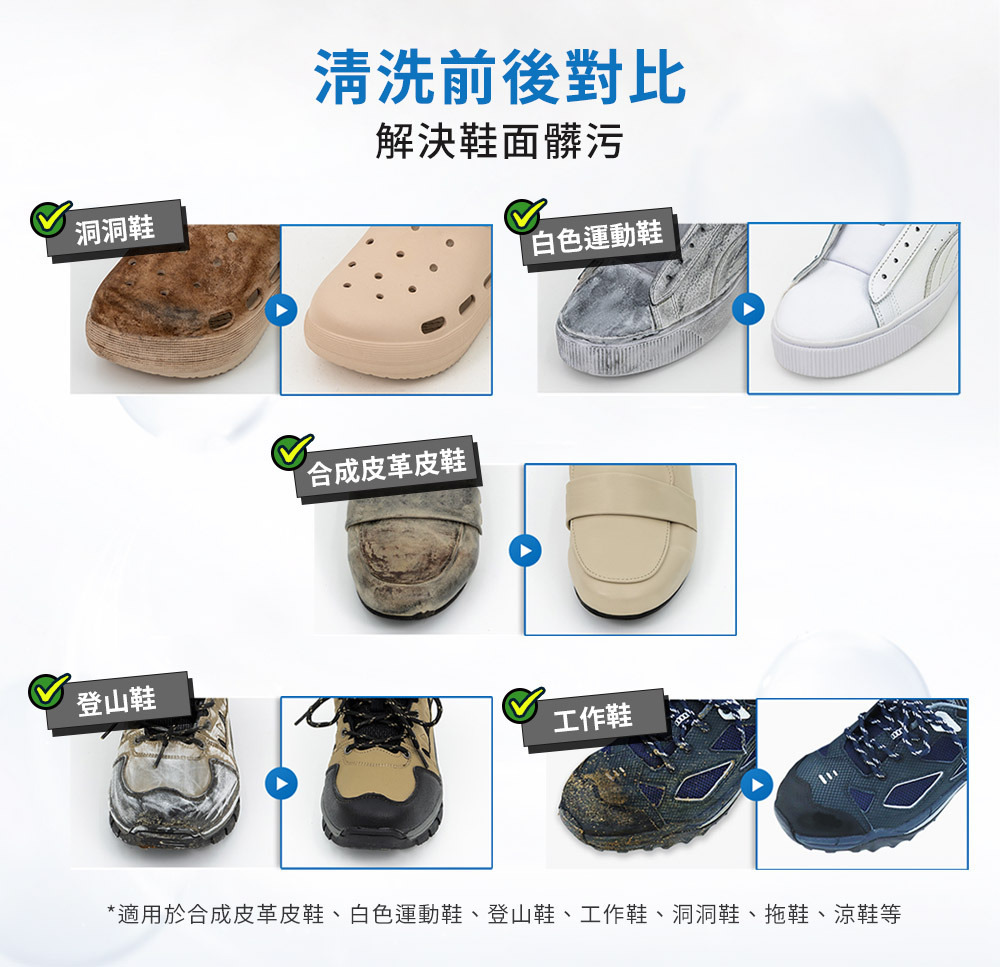 清洗前後對比
解決鞋面髒污

洞洞鞋

白色運動鞋

合成皮革皮鞋

登山鞋

工作鞋

*適用於合成皮革皮鞋、白色運動鞋、登山鞋、工作鞋、洞洞鞋、拖鞋、涼鞋等