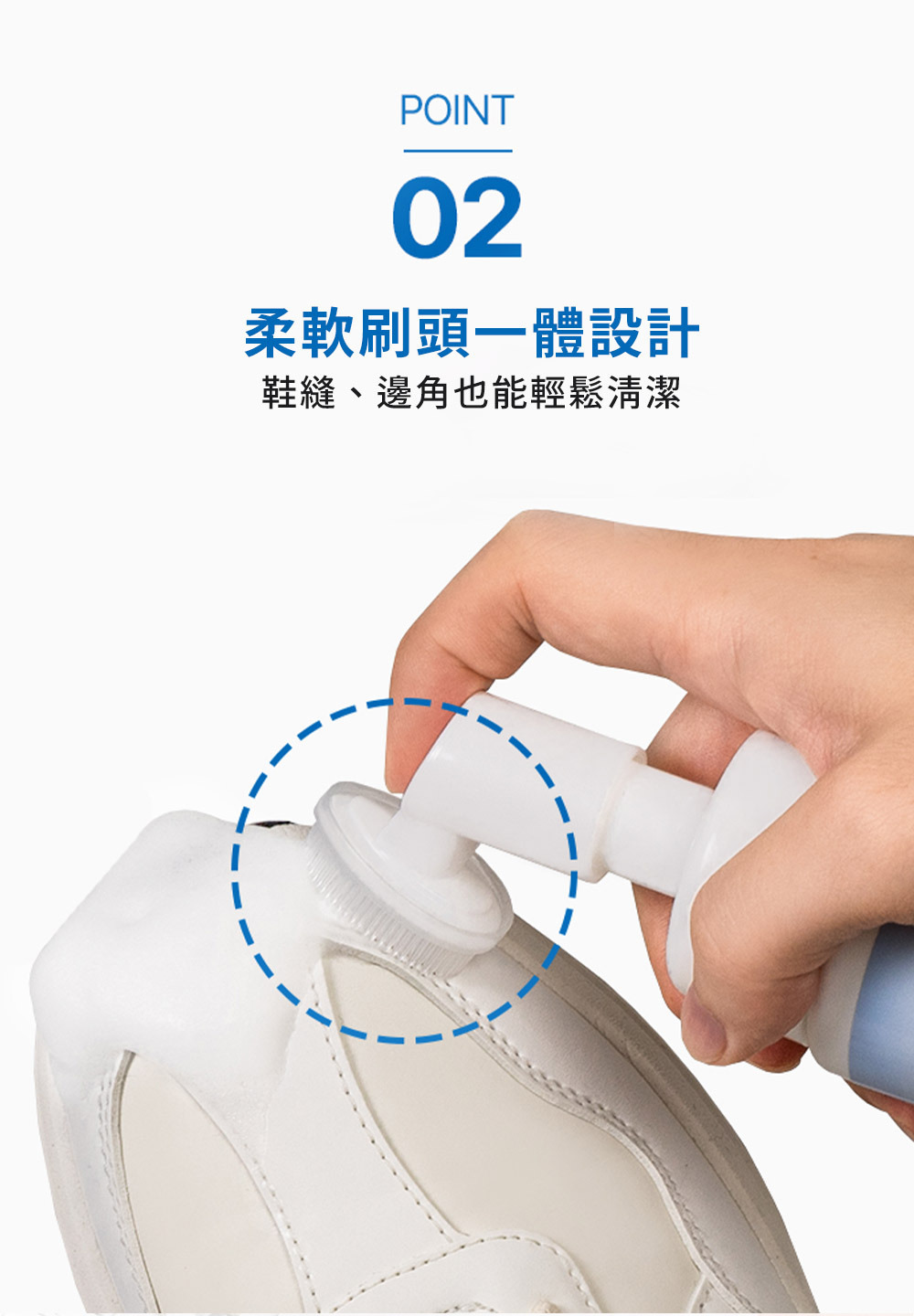 POINT

02

柔軟刷頭一體設計

鞋縫、邊角也能輕鬆清潔