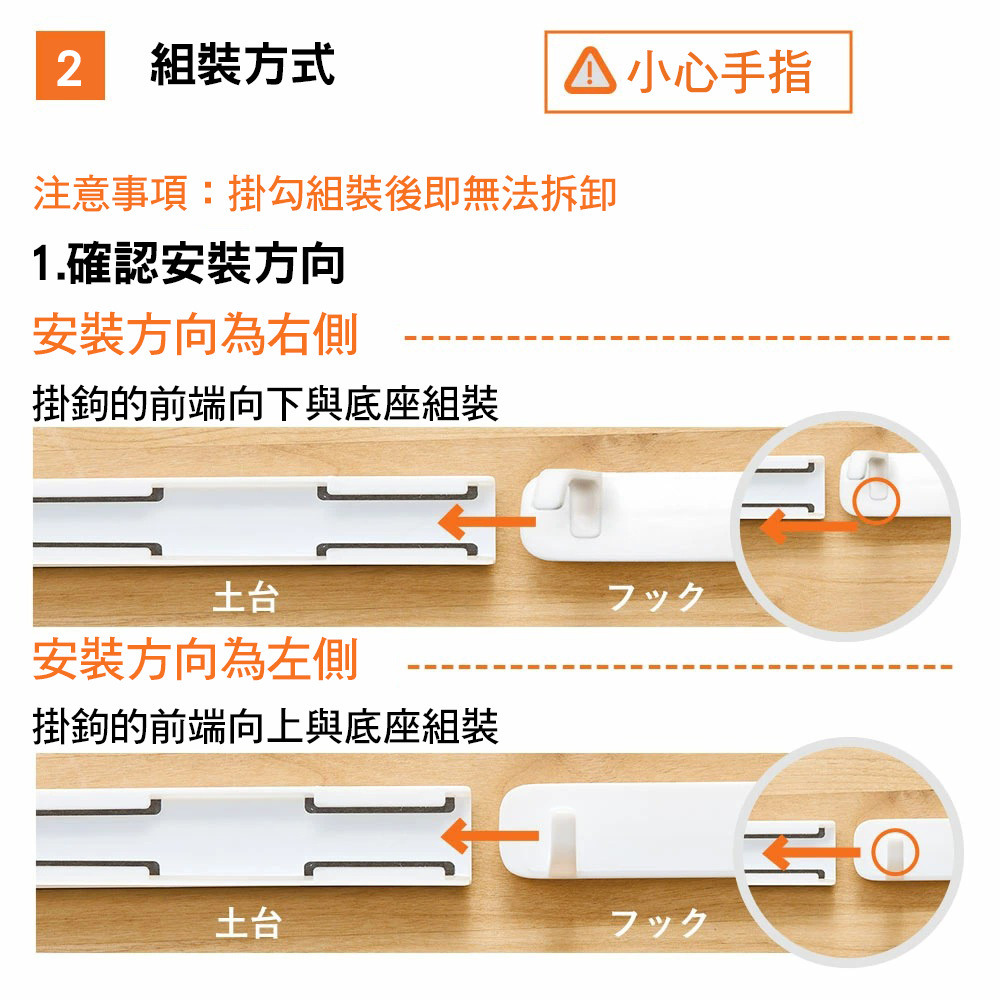 2 組裝方式

小心手指

注意事項：掛勾組裝後即無法拆卸

1.確認安裝方向

安裝方向為右側

掛鉤的前端向下與底座組裝

土台

フック

安裝方向為左側

掛鉤的前端向上與底座組裝

土台

フック