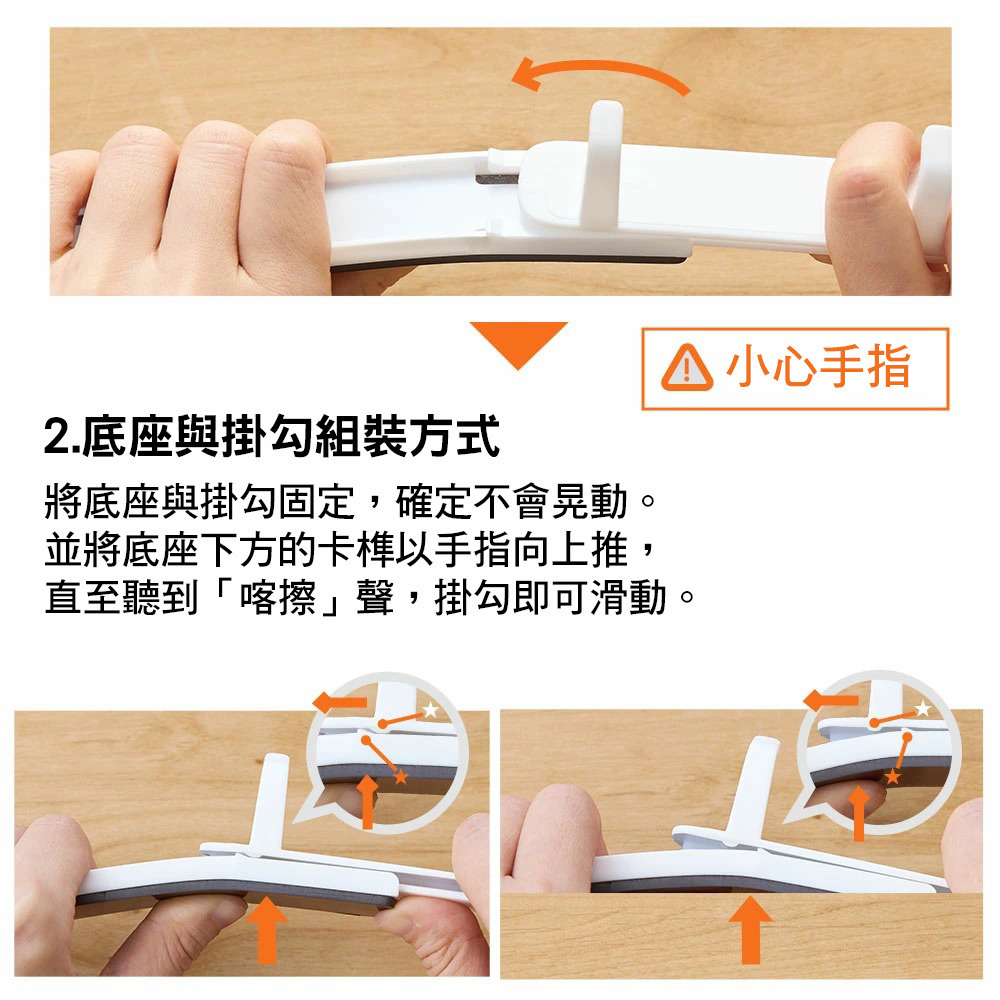 小心手指

2.底座與掛勾組裝方式

將底座與掛勾固定，確定不會晃動。
並將底座下方的卡榫以手指向上推，
直至聽到「喀擦」聲，掛勾即可滑動。