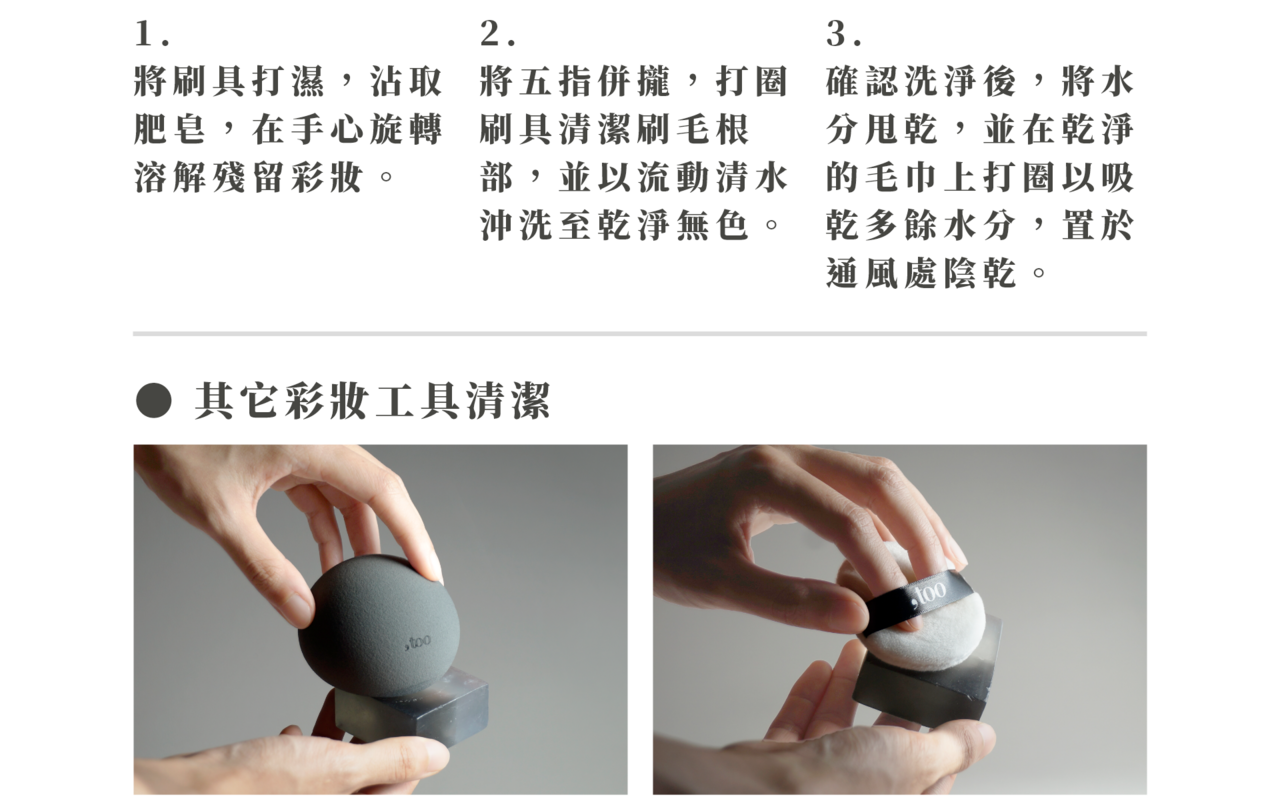 1.
將刷具打濕，沾取肥皂，在手心旋轉溶解殘留彩妝。

2.
將五指併攏，打圈刷具清潔刷毛根部，並以流動清水沖洗至乾淨無色。

3.
確認洗淨後，將水分甩乾，並在乾淨的毛巾上打圈以吸乾多餘水分，置於通風處陰乾。

● 其它彩妝工具清潔

,too

,too