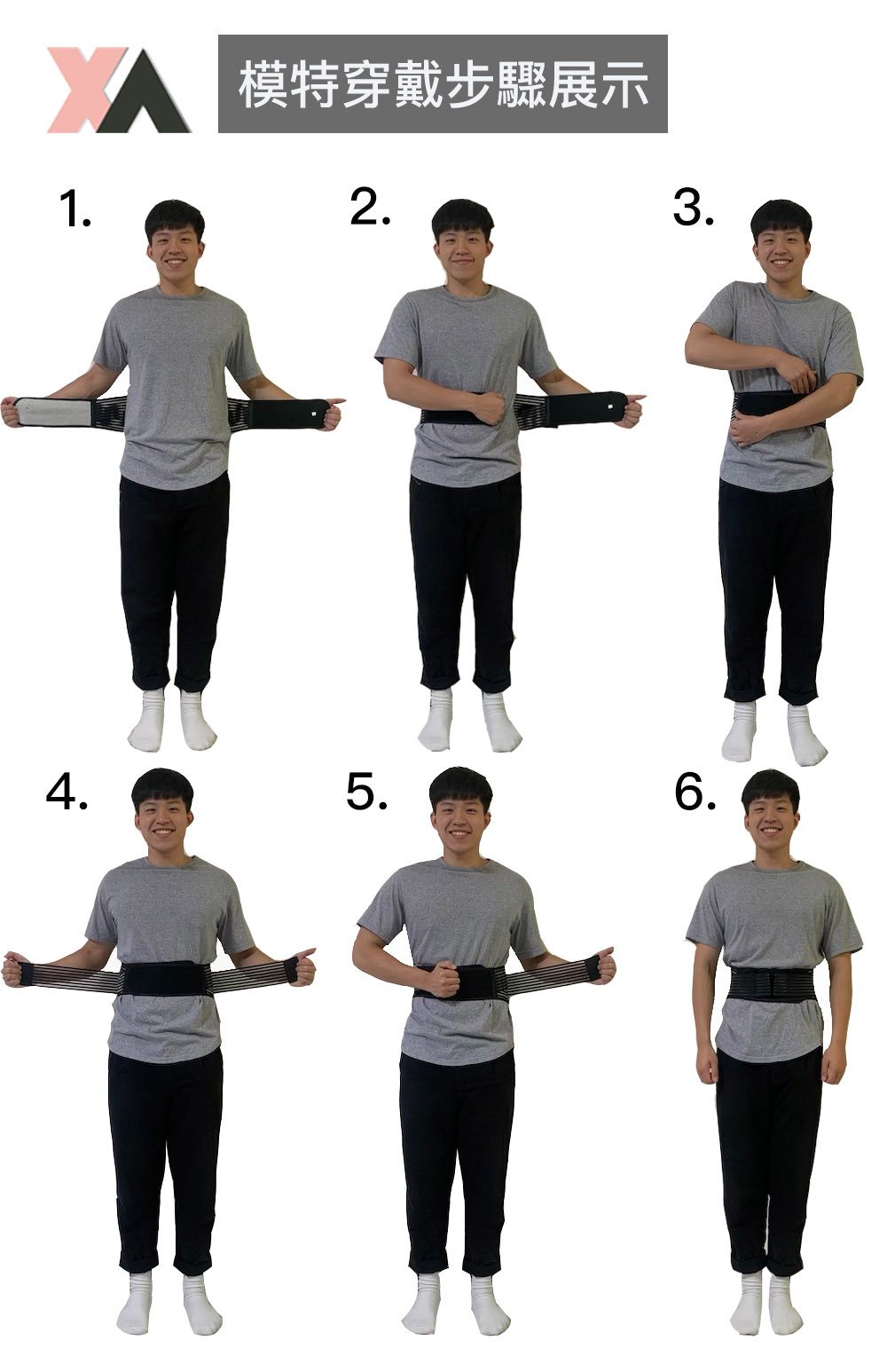 XA

模特穿戴步驟展示

1.

2.

3.

4.

5.

6.