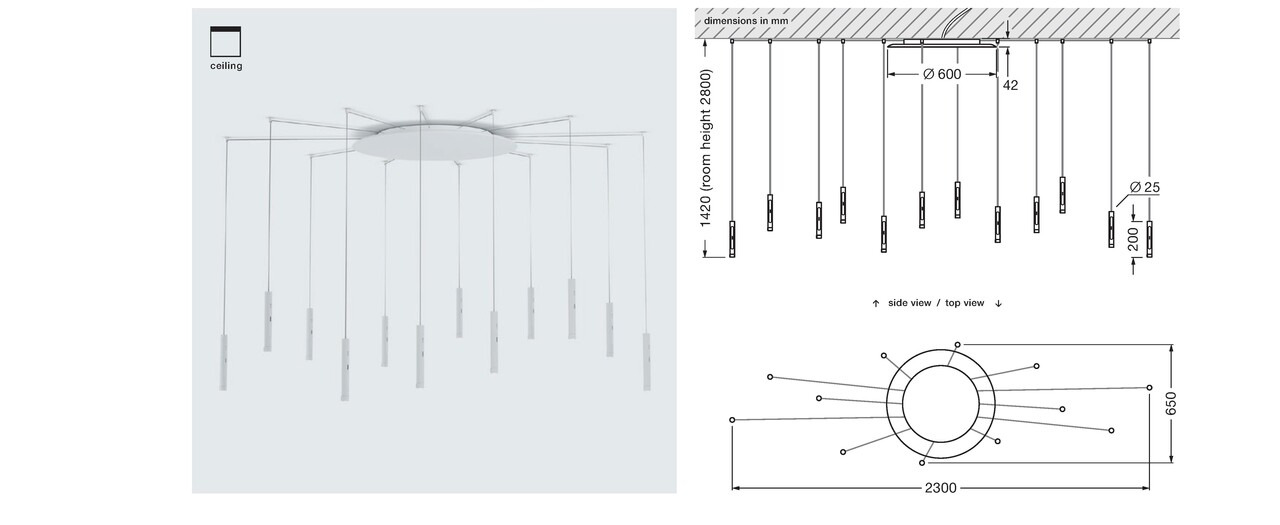 ceiling

dimensions in mm

Ø 600

42

1420 (room height 2800)

Ø 25

200

↑ side view / top view ↓

650

2300