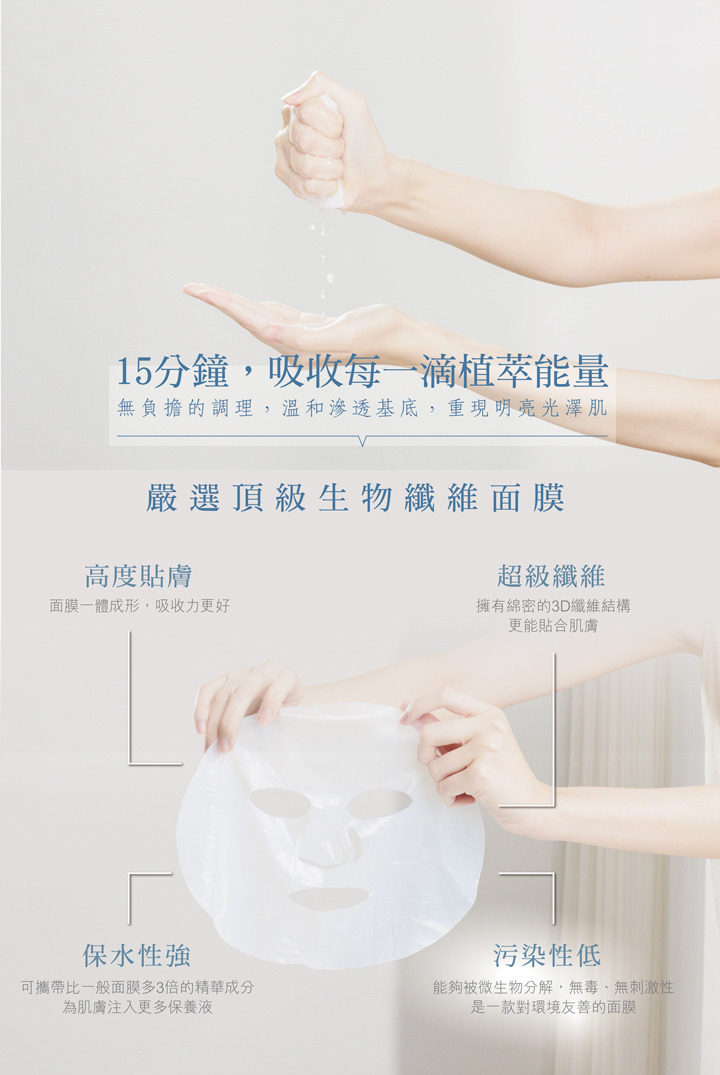 15分鐘，吸收每一滴植萃能量

無負擔的調理，溫和滲透基底，重現明亮光澤肌

嚴選頂級生物纖維面膜

高度貼膚

面膜一體成形，吸收力更好

超級纖維

擁有綿密的3D纖維結構
更能貼合肌膚

保水性強

可攜帶比一般面膜多3倍的精華成分
為肌膚注入更多保養液

污染性低

能夠被微生物分解，無毒、無刺激性
是一款對環境友善的面膜