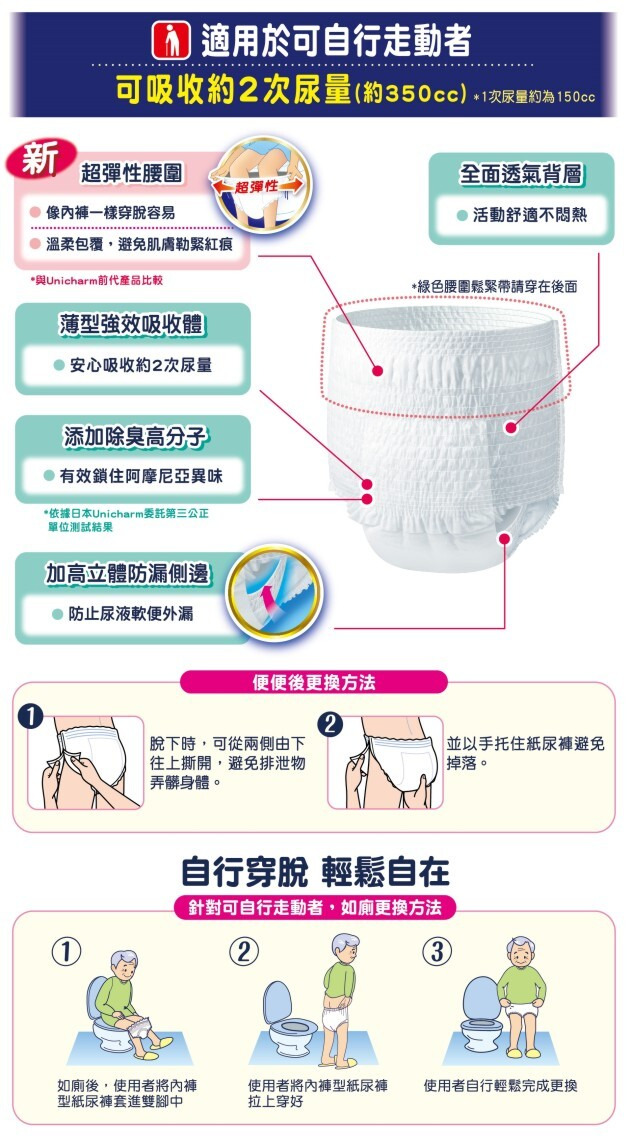 適用於可自行走動者
可吸收約2次尿量(約350cc) *1次尿量約為150cc

新
超彈性腰圍
超彈性
像內褲一樣穿脫容易
溫柔包覆，避免肌膚勒緊紅痕
*與Unicharm前代產品比較

全面透氣背層
活動舒適不悶熱

*綠色腰圍鬆緊帶請穿在後面

薄型強效吸收體
安心吸收約2次尿量

添加除臭高分子
有效鎖住阿摩尼亞異味
*依據日本Unicharm委託第三公正單位測試結果

加高立體防漏側邊
防止尿液軟便外漏

便便後更換方法
1
脫下時，可從兩側由下往上撕開，避免排泄物弄髒身體。
2
並以手托住紙尿褲避免掉落。

自行穿脫 輕鬆自在
針對可自行走動者，如廁更換方法
①
如廁後，使用者將內褲型紙尿褲套進雙腳中
②
使用者將內褲型紙尿褲拉上穿好
③
使用者自行輕鬆完成更換