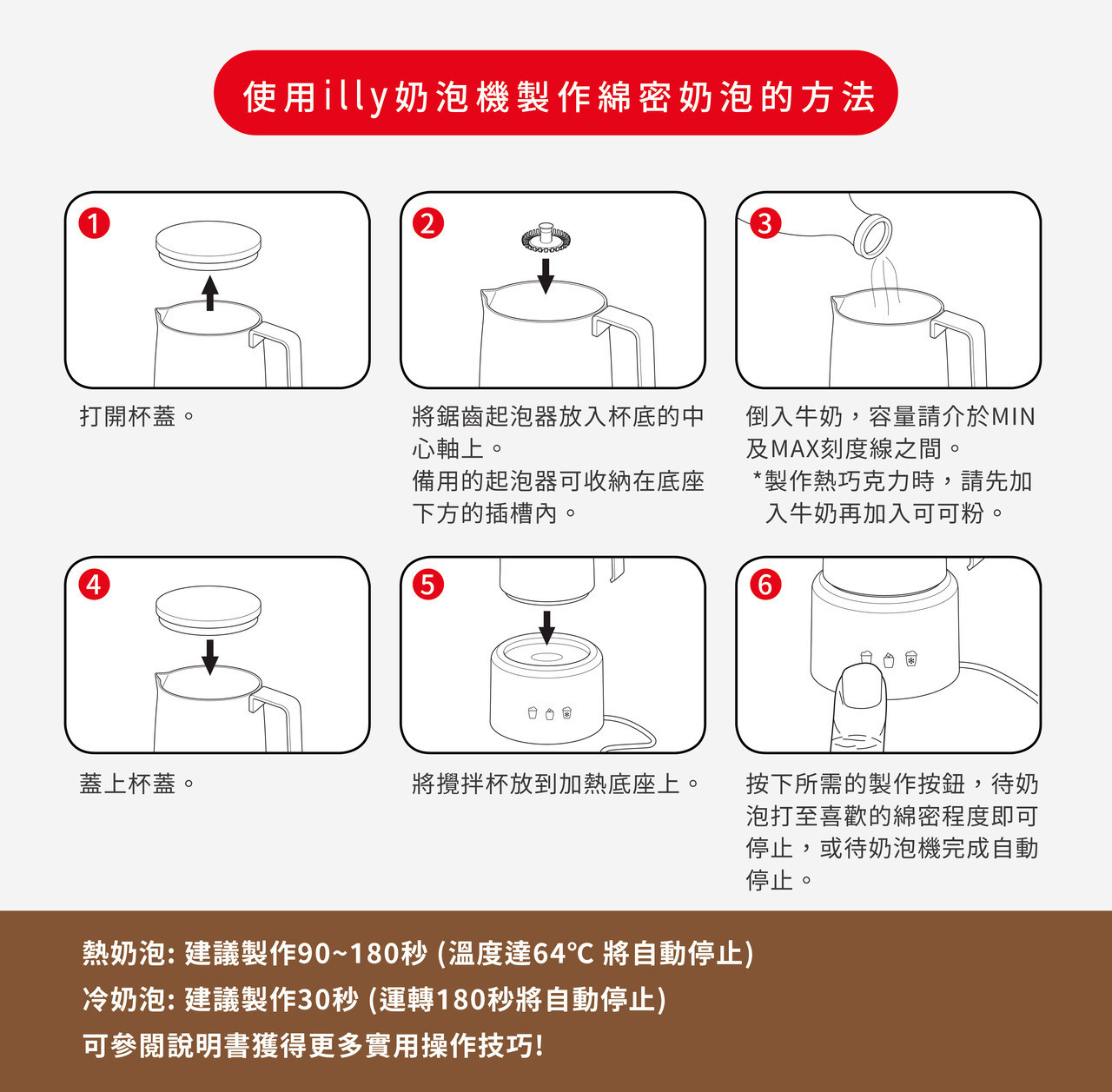 使用illy奶泡機製作綿密奶泡的方法

1

打開杯蓋。

2

將鋸齒起泡器放入杯底的中心軸上。
備用的起泡器可收納在底座下方的插槽內。

3

倒入牛奶，容量請介於MIN及MAX刻度線之間。
*製作熱巧克力時，請先加入牛奶再加入可可粉。

4

蓋上杯蓋。

5

將攪拌杯放到加熱底座上。

6

按下所需的製作按鈕，待奶泡打至喜歡的綿密程度即可停止，或待奶泡機完成自動停止。

熱奶泡: 建議製作90~180秒 (溫度達64°C 將自動停止)
冷奶泡: 建議製作30秒 (運轉180秒將自動停止)
可參閱說明書獲得更多實用操作技巧!