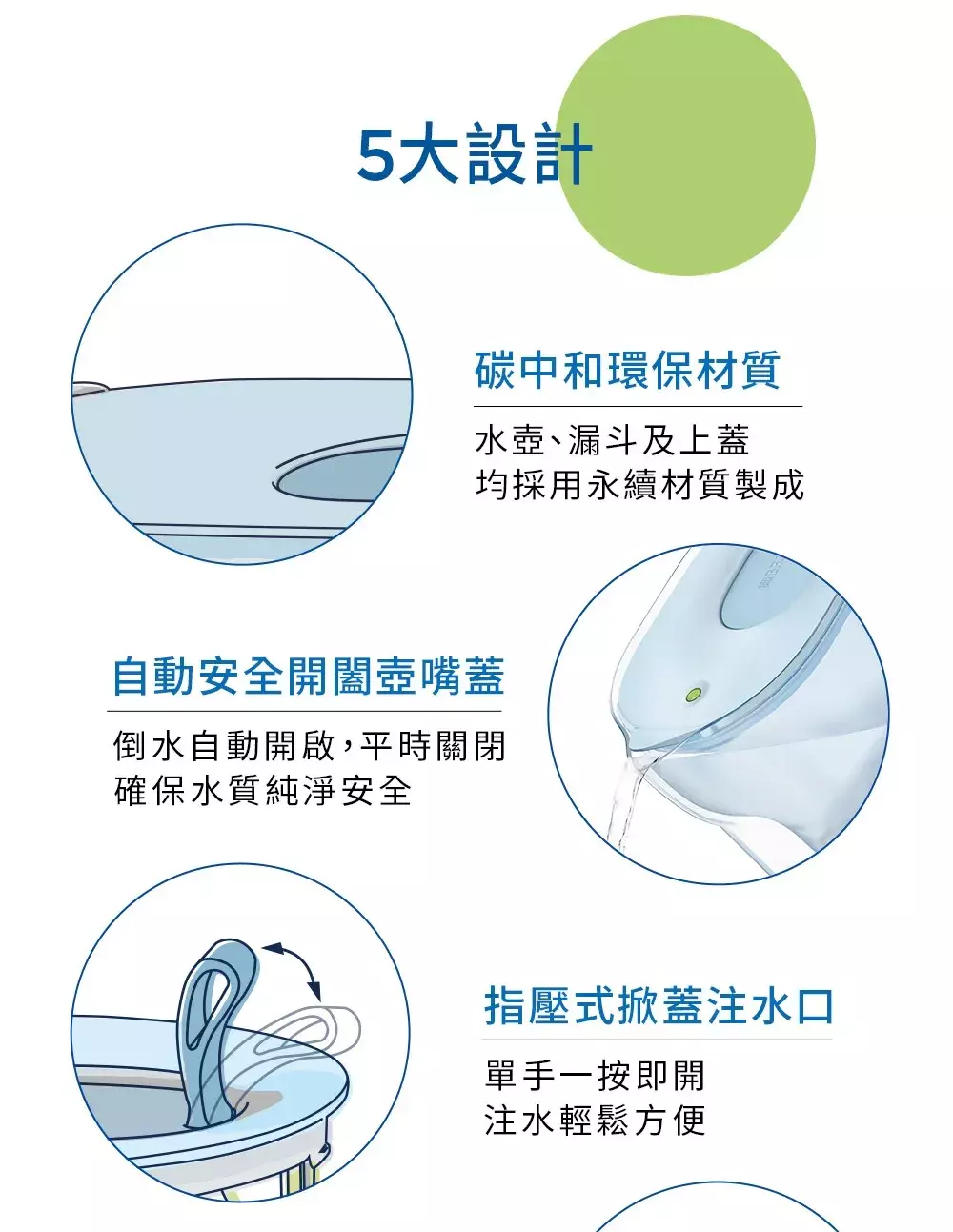 5大設計

碳中和環保材質

水壺、漏斗及上蓋
均採用永續材質製成

自動安全開闔壺嘴蓋

倒水自動開啟，平時關閉
確保水質純淨安全

指壓式掀蓋注水口

單手一按即開
注水輕鬆方便