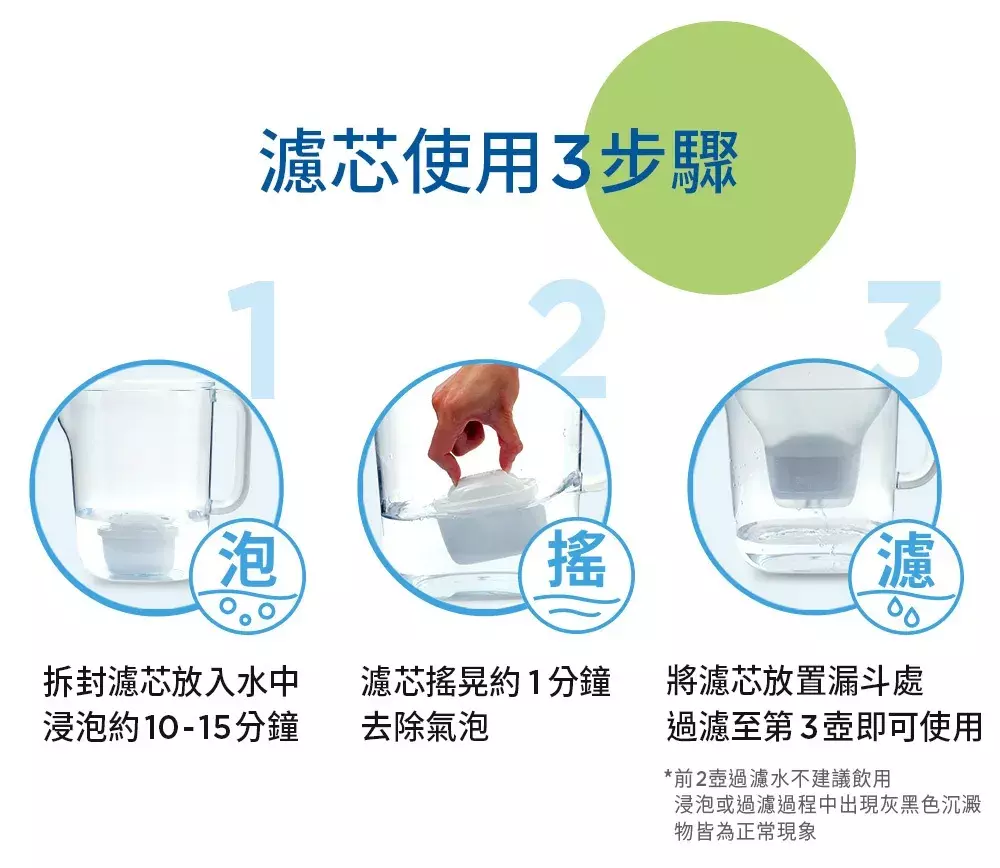 濾芯使用3步驟

1

泡

拆封濾芯放入水中
浸泡約10-15分鐘

2

搖

濾芯搖晃約1分鐘
去除氣泡

3

濾

將濾芯放置漏斗處
過濾至第3壺即可使用

*前2壺過濾水不建議飲用
浸泡或過濾過程中出現灰黑色沉澱物皆為正常現象