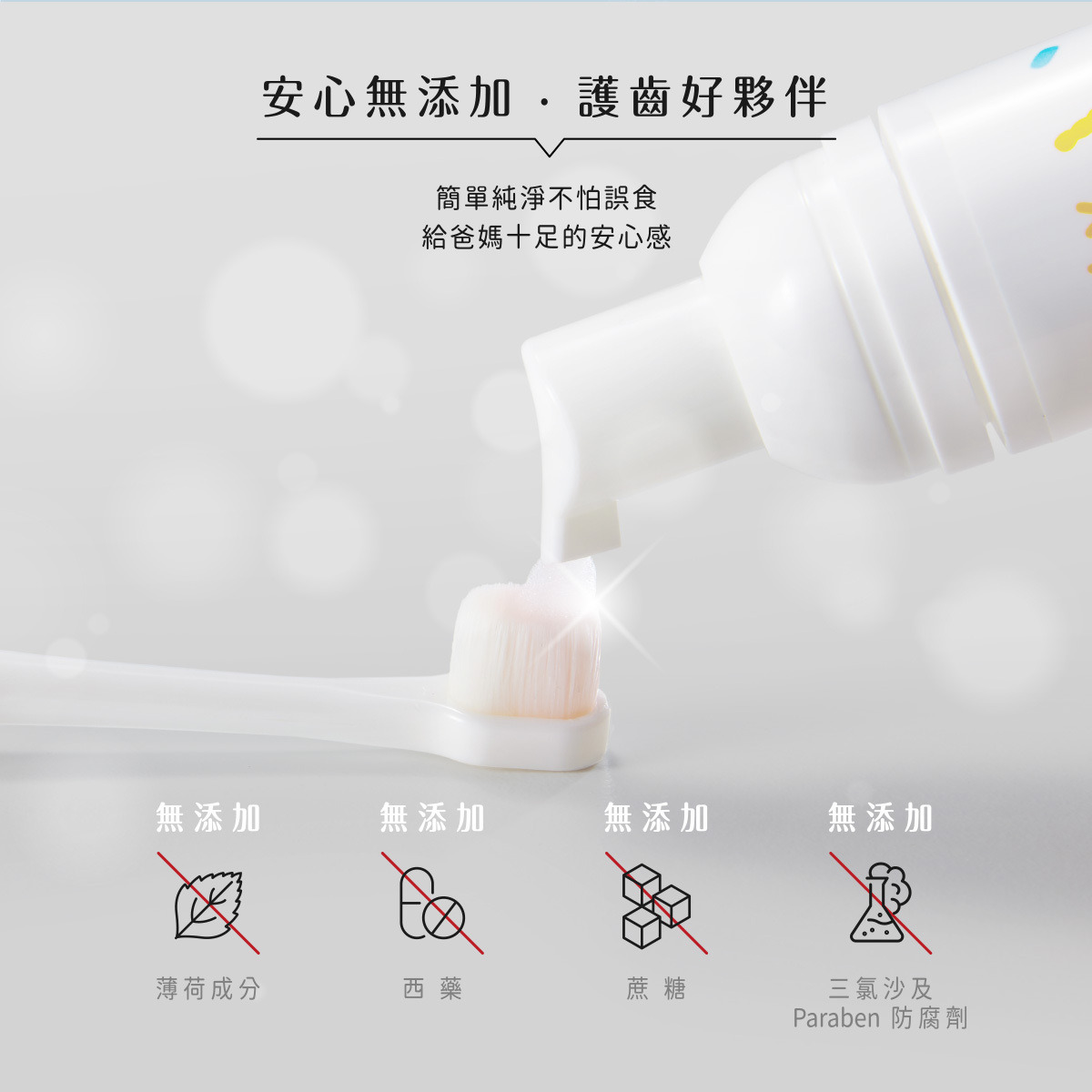 安心無添加．護齒好夥伴

簡單純淨不怕誤食
給爸媽十足的安心感

無添加

薄荷成分

無添加

西藥

無添加

蔗糖

無添加

三氯沙及
Paraben 防腐劑