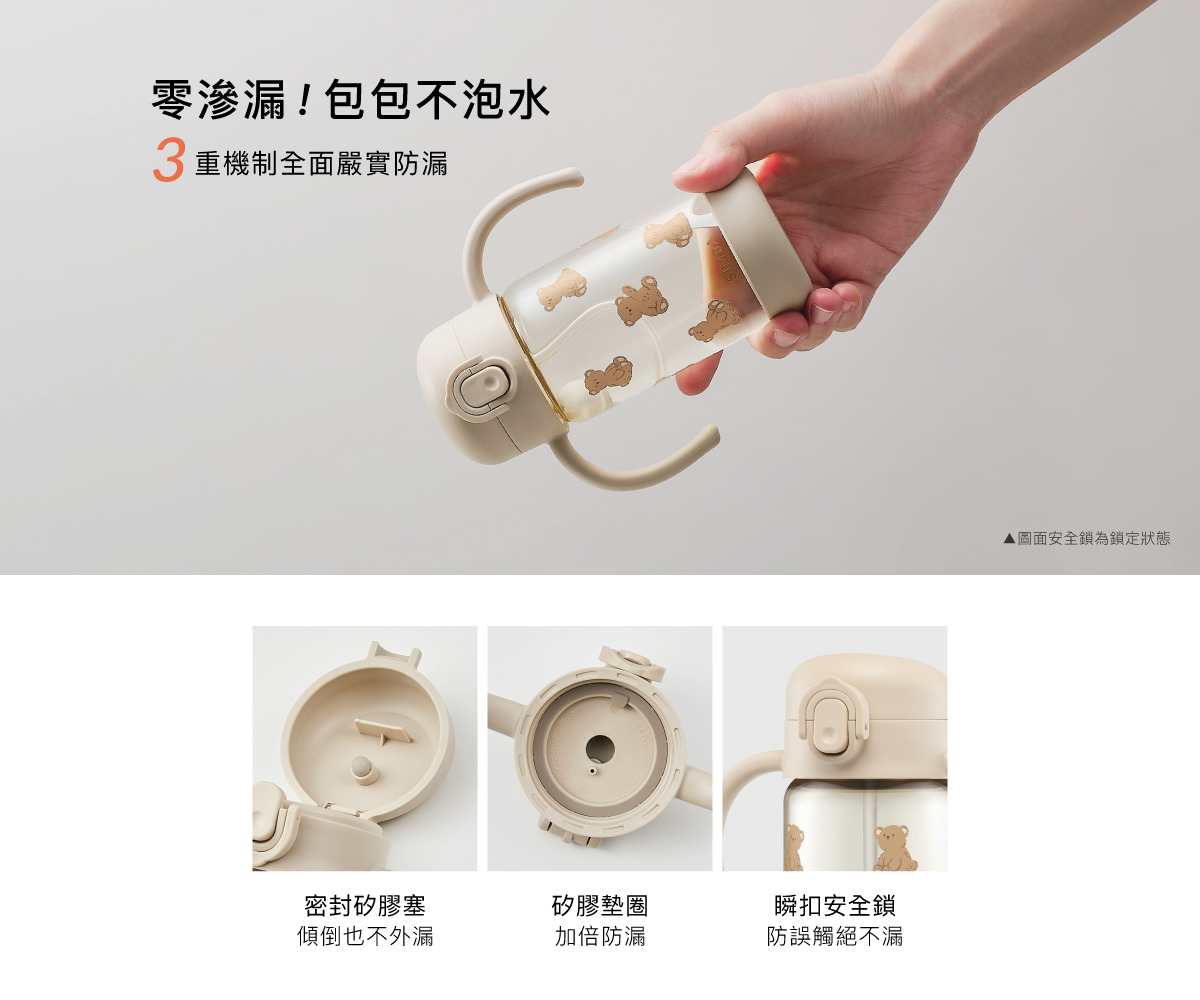 零滲漏！包包不泡水
3 重機制全面嚴實防漏

▲圖面安全鎖為鎖定狀態

密封矽膠塞
傾倒也不外漏

矽膠墊圈
加倍防漏

瞬扣安全鎖
防誤觸絕不漏