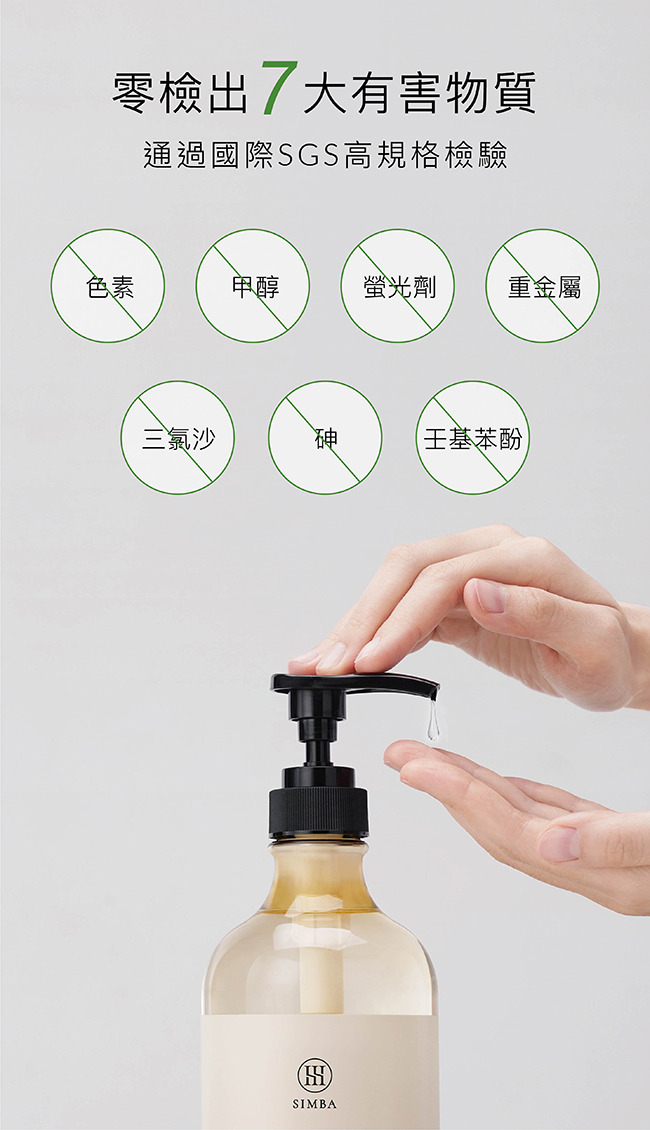 零檢出7大有害物質

通過國際SGS高規格檢驗

色素 甲醇 螢光劑 重金屬

三氯沙 砷 壬基苯酚

SIMBA