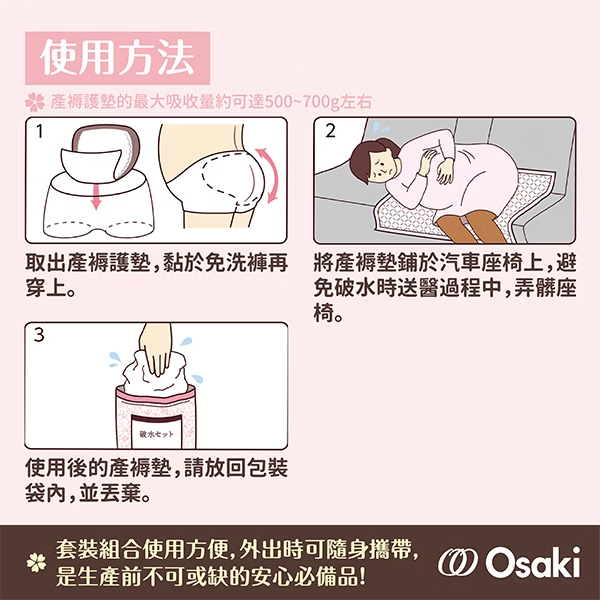 使用方法

產褥護墊的最大吸收量約可達500~700g左右

1

取出產褥護墊，黏於免洗褲再穿上。

2

將產褥墊鋪於汽車座椅上，避免破水時送醫過程中，弄髒座椅。

3

破水セット

使用後的產褥墊，請放回包裝袋內，並丟棄。

套裝組合使用方便，外出時可隨身攜帶，是生產前不可或缺的安心必備品！

Osaki