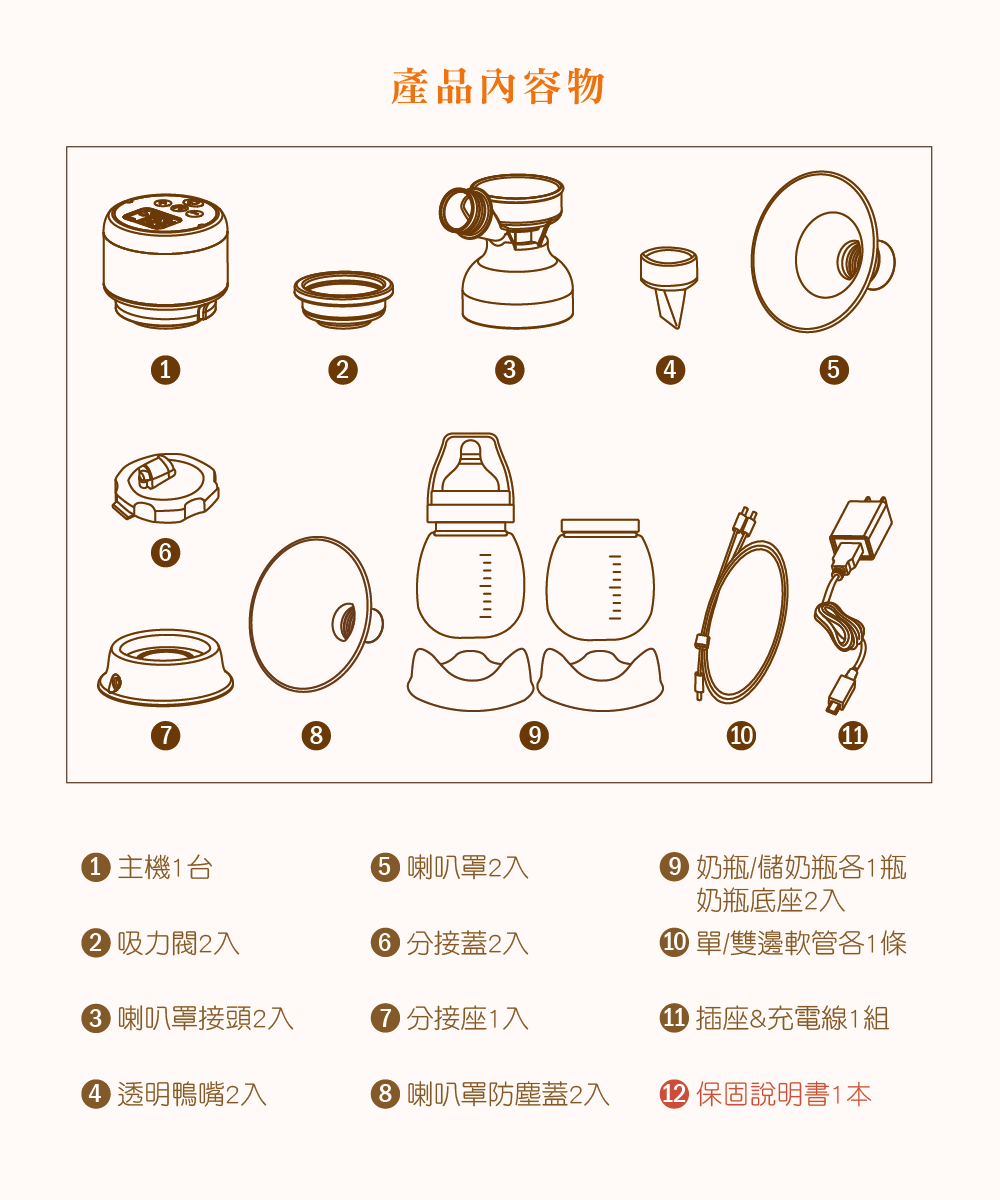 產品內容物

1 2 3 4 5

6

7 8 9 10 11

1 主機1台

2 吸力閥2入

3 喇叭罩接頭2入

4 透明鴨嘴2入

5 喇叭罩2入

6 分接蓋2入

7 分接座1入

8 喇叭罩防塵蓋2入

9 奶瓶/儲奶瓶各1瓶 奶瓶底座2入

10 單/雙邊軟管各1條

11 插座&充電線1組

12 保固說明書1本