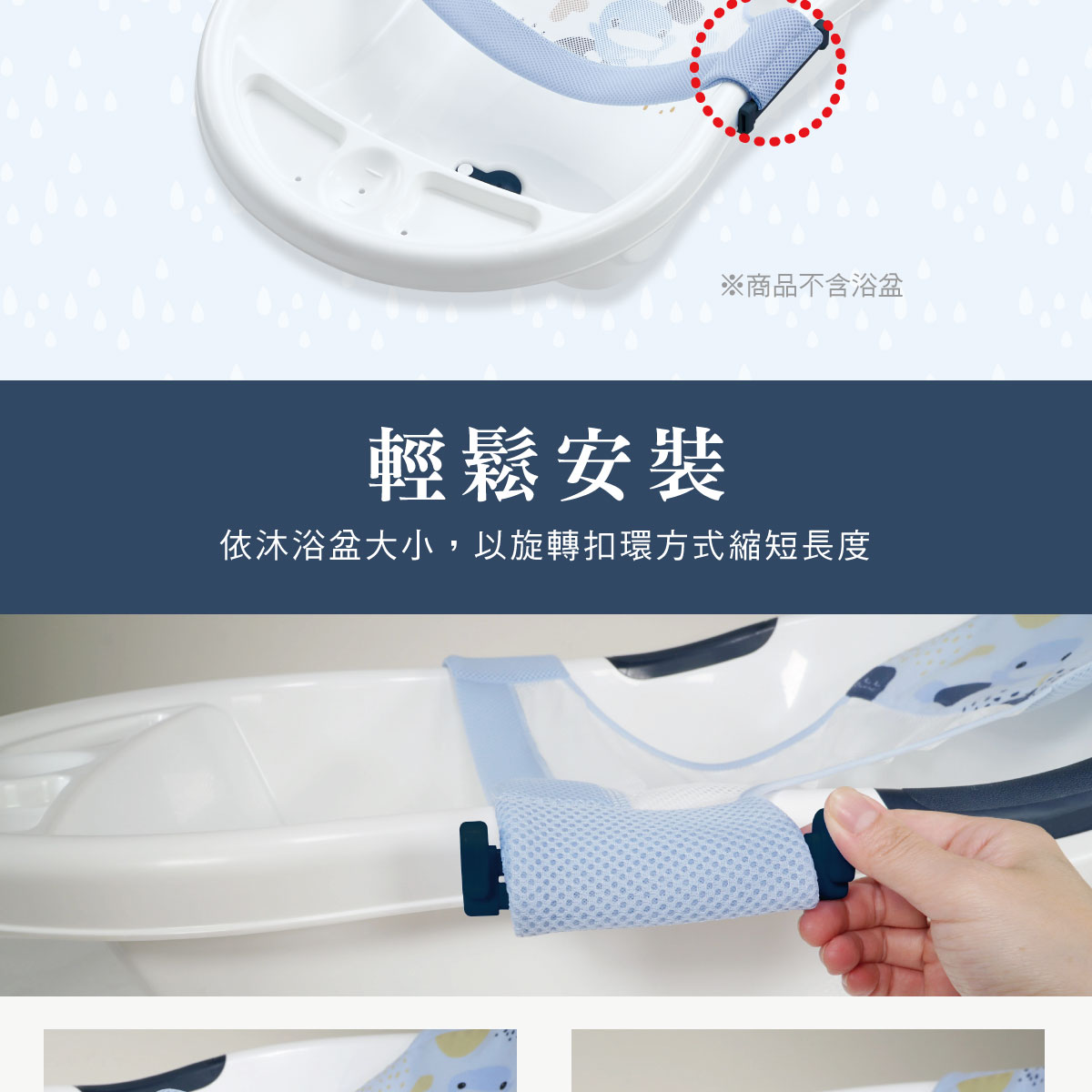 ※商品不含浴盆

輕鬆安裝

依沐浴盆大小，以旋轉扣環方式縮短長度