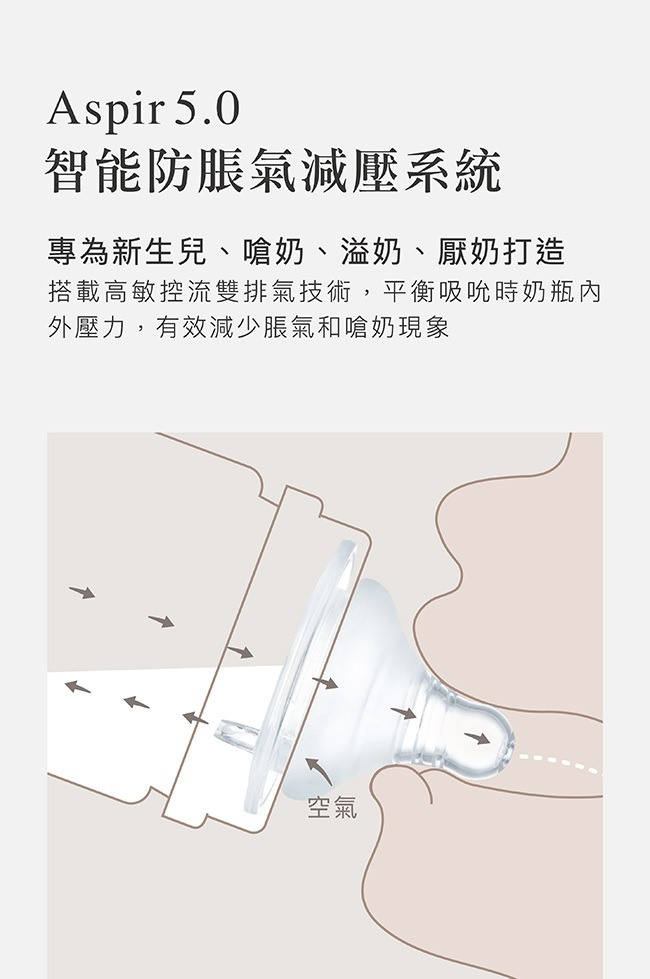 Aspir 5.0
智能防脹氣減壓系統

專為新生兒、嗆奶、溢奶、厭奶打造
搭載高敏控流雙排氣技術，平衡吸吮時奶瓶內外壓力，有效減少脹氣和嗆奶現象

空氣