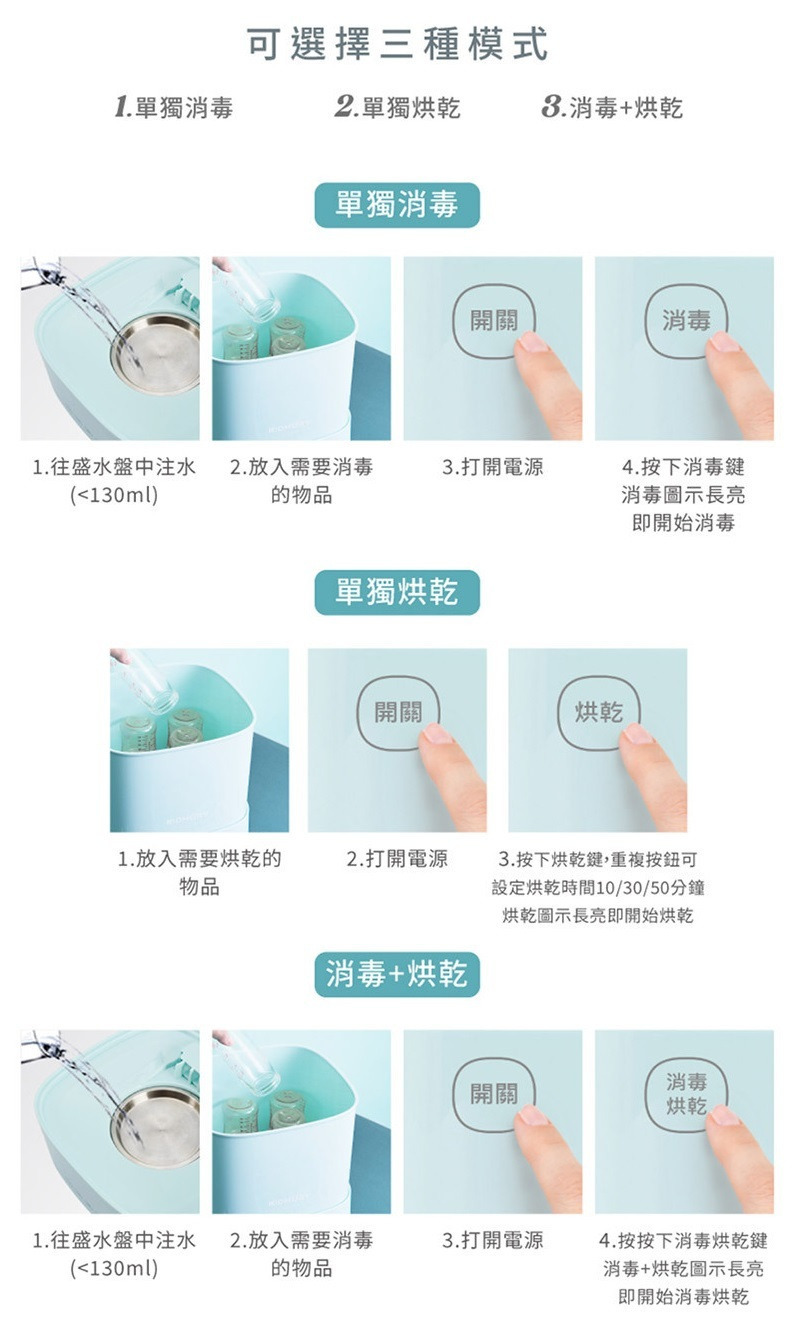 可選擇三種模式

1.單獨消毒　2.單獨烘乾　3.消毒+烘乾

單獨消毒

開關

消毒

1.往盛水盤中注水 (<130ml)

2.放入需要消毒的物品

3.打開電源

4.按下消毒鍵 消毒圖示長亮 即開始消毒

單獨烘乾

開關

烘乾

1.放入需要烘乾的物品

2.打開電源

3.按下烘乾鍵,重複按鈕可設定烘乾時間10/30/50分鐘 烘乾圖示長亮即開始烘乾

消毒+烘乾

開關

消毒 烘乾

1.往盛水盤中注水 (<130ml)

2.放入需要消毒的物品

3.打開電源

4.按按下消毒烘乾鍵 消毒+烘乾圖示長亮 即開始消毒烘乾