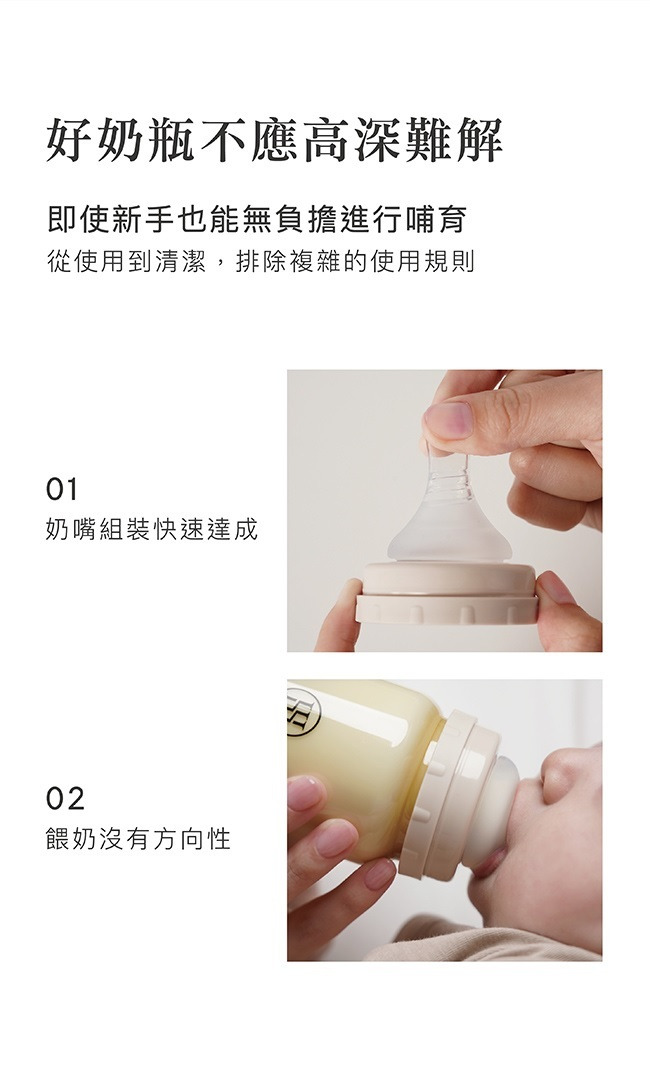 好奶瓶不應高深難解

即使新手也能無負擔進行哺育
從使用到清潔，排除複雜的使用規則

01
奶嘴組裝快速達成

02
餵奶沒有方向性