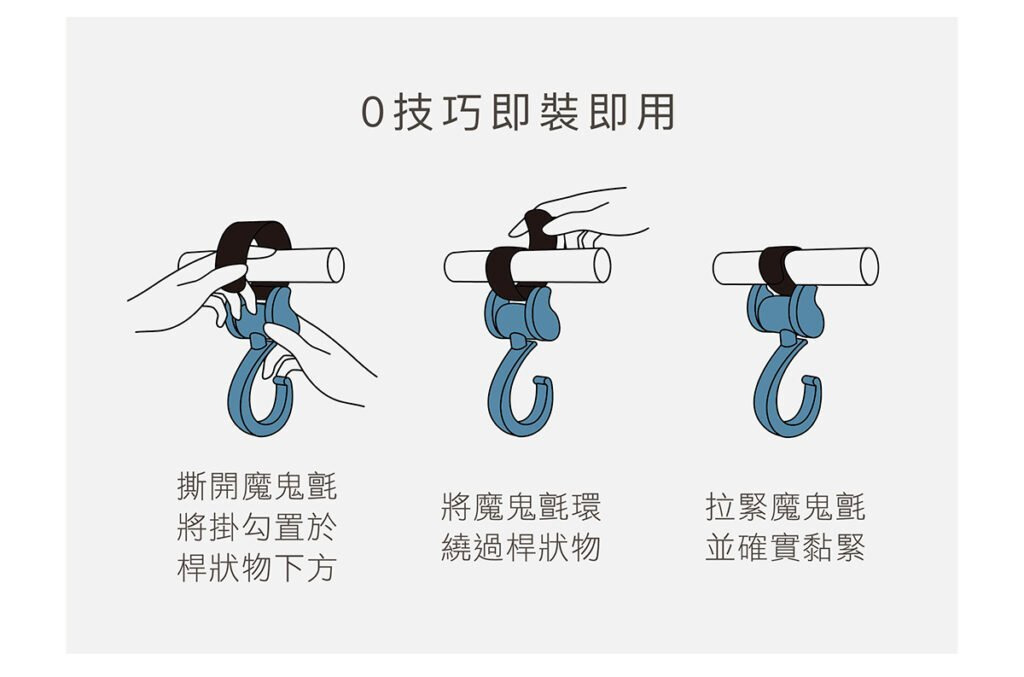 0技巧即裝即用

撕開魔鬼氈
將掛勾置於
桿狀物下方

將魔鬼氈環
繞過桿狀物

拉緊魔鬼氈
並確實黏緊