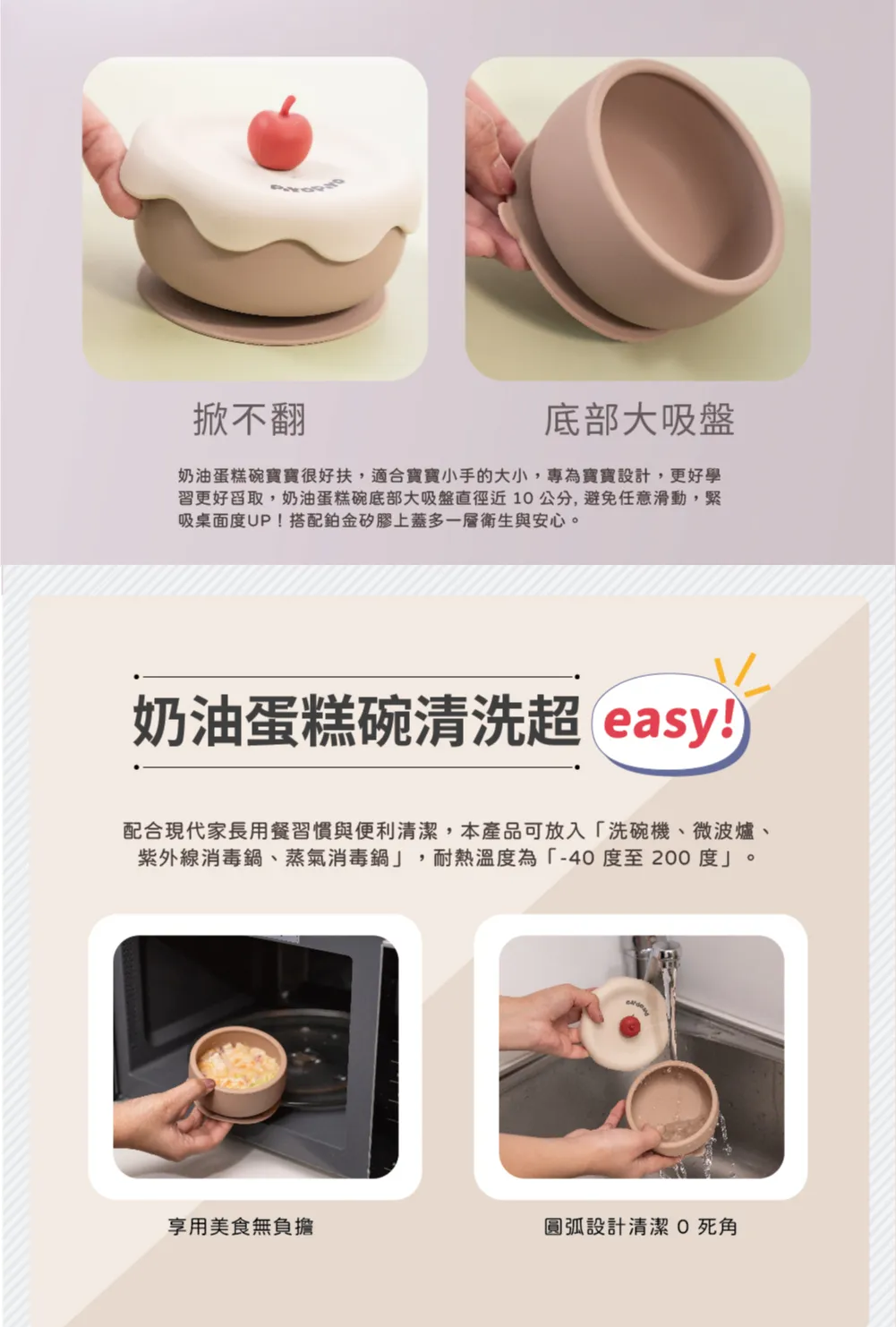 掀不翻

底部大吸盤

奶油蛋糕碗寶寶很好扶，適合寶寶小手的大小，專為寶寶設計，更好學習更好舀取，奶油蛋糕碗底部大吸盤直徑近 10 公分, 避免任意滑動，緊吸桌面度UP！搭配鉑金矽膠上蓋多一層衛生與安心。

奶油蛋糕碗清洗超 easy!

配合現代家長用餐習慣與便利清潔，本產品可放入「洗碗機、微波爐、紫外線消毒鍋、蒸氣消毒鍋」，耐熱溫度為「-40 度至 200 度」。

享用美食無負擔

圓弧設計清潔 0 死角