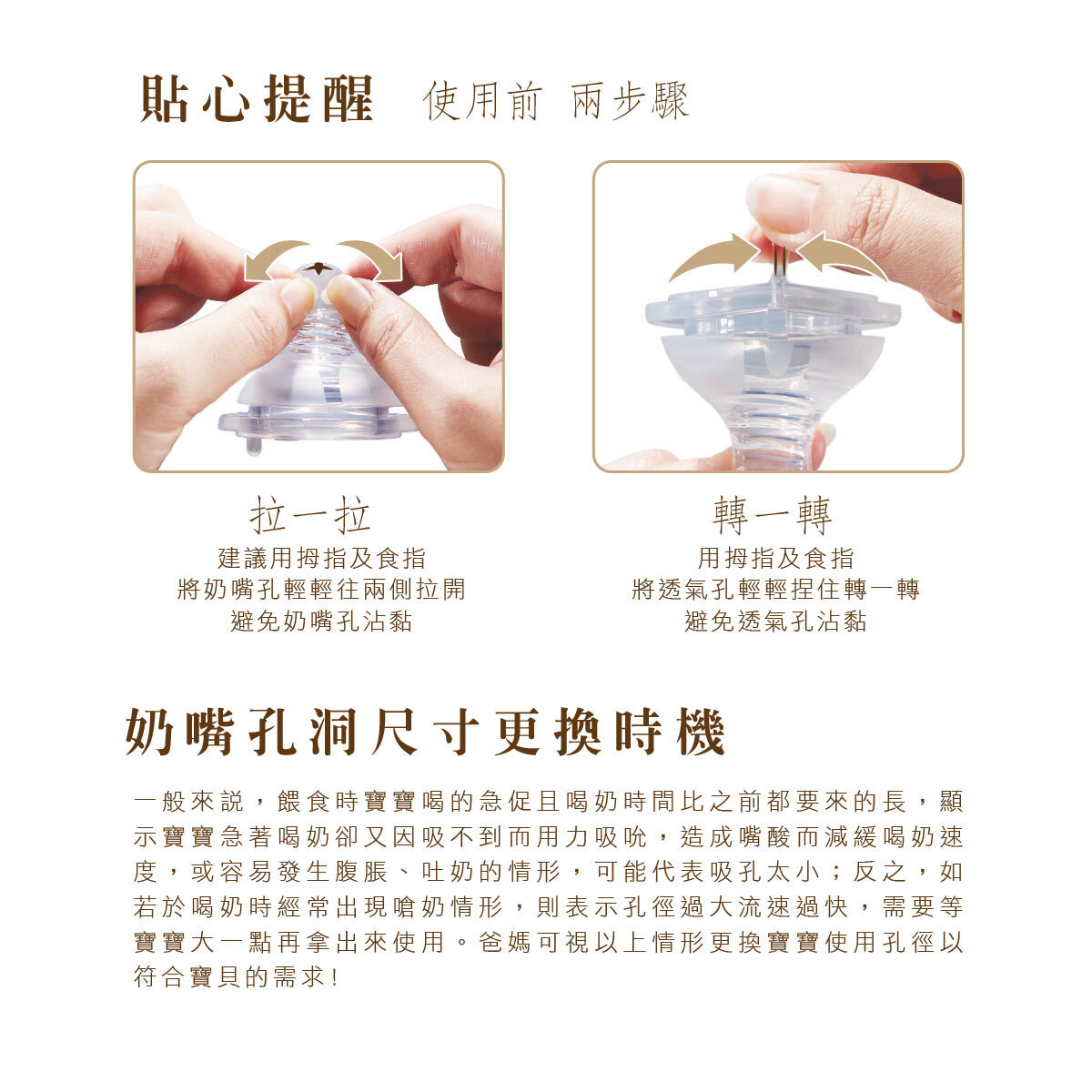 貼心提醒 使用前 兩步驟

拉一拉
建議用拇指及食指
將奶嘴孔輕輕往兩側拉開
避免奶嘴孔沾黏

轉一轉
用拇指及食指
將透氣孔輕輕捏住轉一轉
避免透氣孔沾黏

奶嘴孔洞尺寸更換時機

一般來說，餵食時寶寶喝的急促且喝奶時間比之前都要來的長，顯示寶寶急著喝奶卻又因吸不到而用力吸吮，造成嘴酸而減緩喝奶速度，或容易發生腹脹、吐奶的情形，可能代表吸孔太小；反之，如若於喝奶時經常出現嗆奶情形，則表示孔徑過大流速過快，需要等寶寶大一點再拿出來使用。爸媽可視以上情形更換寶寶使用孔徑以符合寶貝的需求！