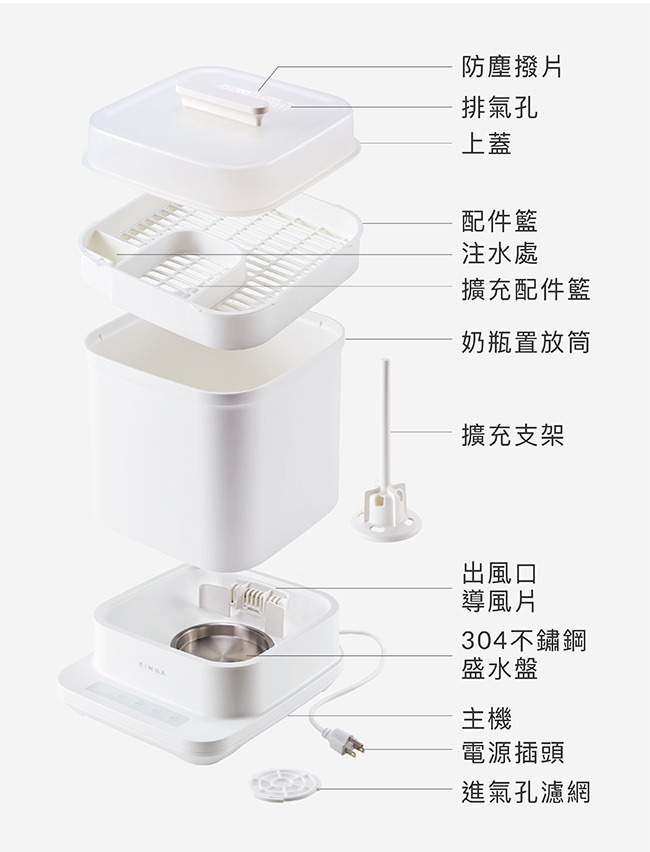 防塵撥片
排氣孔
上蓋
配件籃
注水處
擴充配件籃
奶瓶置放筒
擴充支架
出風口
導風片
304不鏽鋼
盛水盤
SIMBA
主機
電源插頭
進氣孔濾網