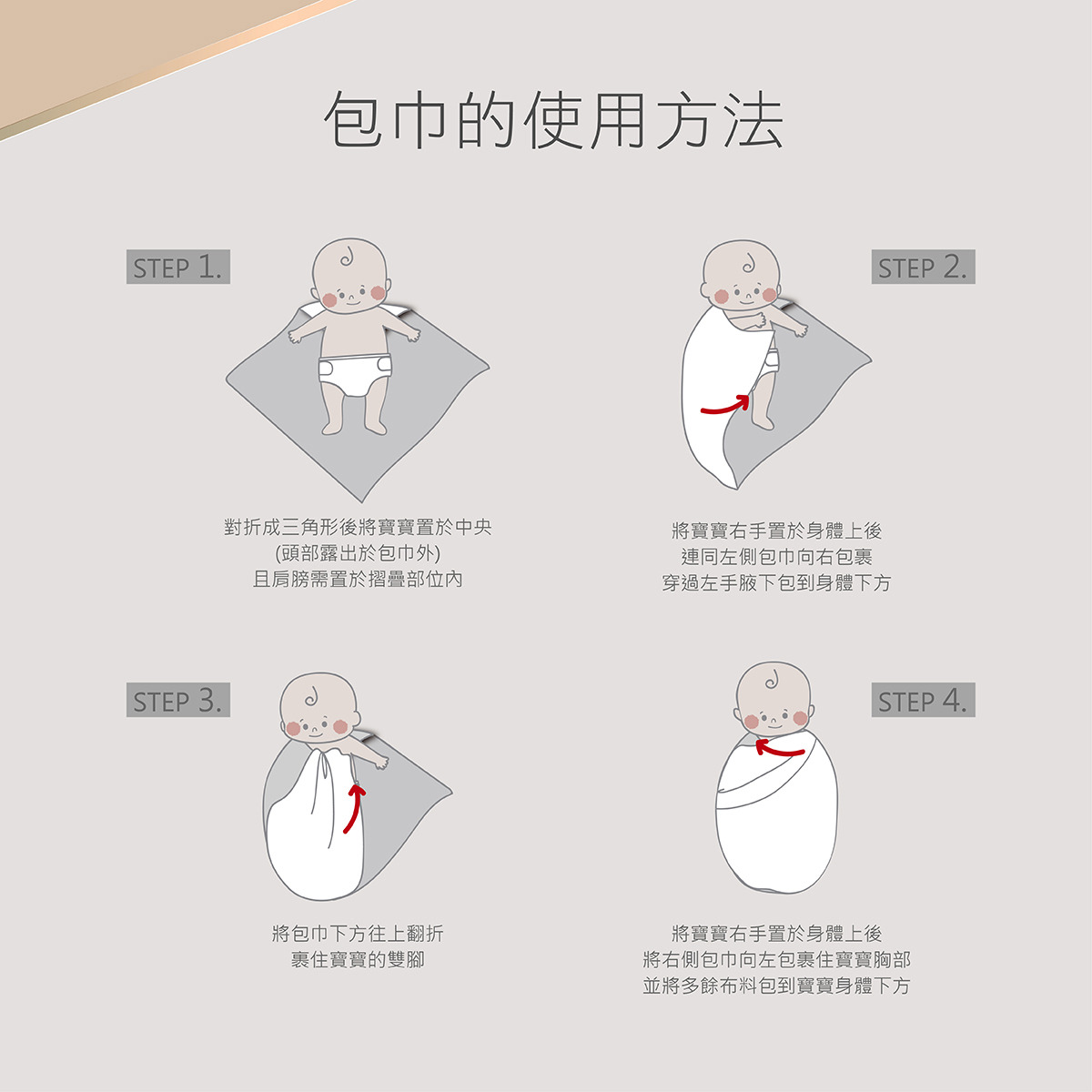 包巾的使用方法

STEP 1.

對折成三角形後將寶寶置於中央
(頭部露出於包巾外)
且肩膀需置於摺疊部位內

STEP 2.

將寶寶右手置於身體上後
連同左側包巾向右包裹
穿過左手腋下包到身體下方

STEP 3.

將包巾下方往上翻折
裹住寶寶的雙腳

STEP 4.

將寶寶右手置於身體上後
將右側包巾向左包裹住寶寶胸部
並將多餘布料包到寶寶身體下方