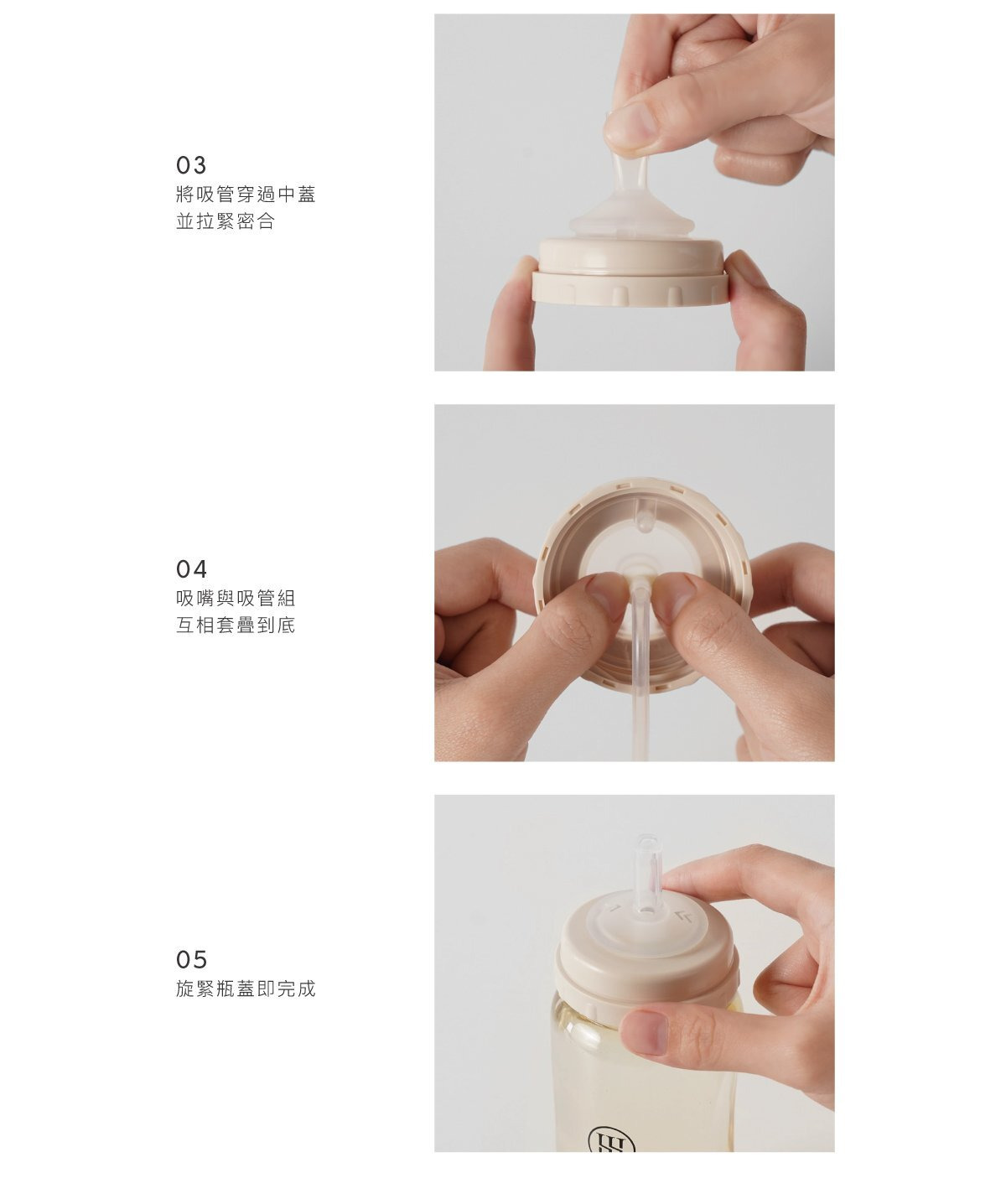 03
將吸管穿過中蓋
並拉緊密合

04
吸嘴與吸管組
互相套疊到底

05
旋緊瓶蓋即完成